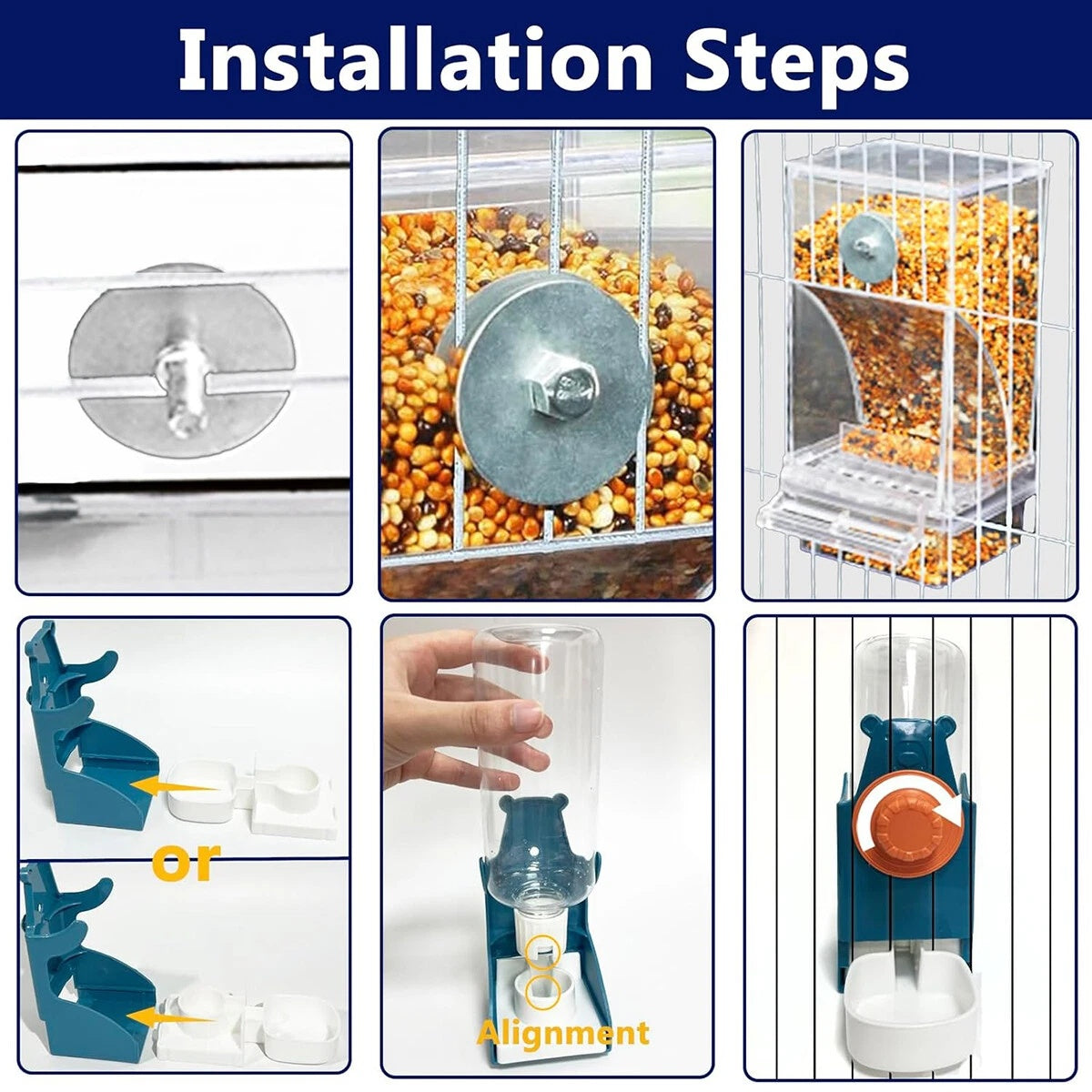 Installation Steps

or

Alignment