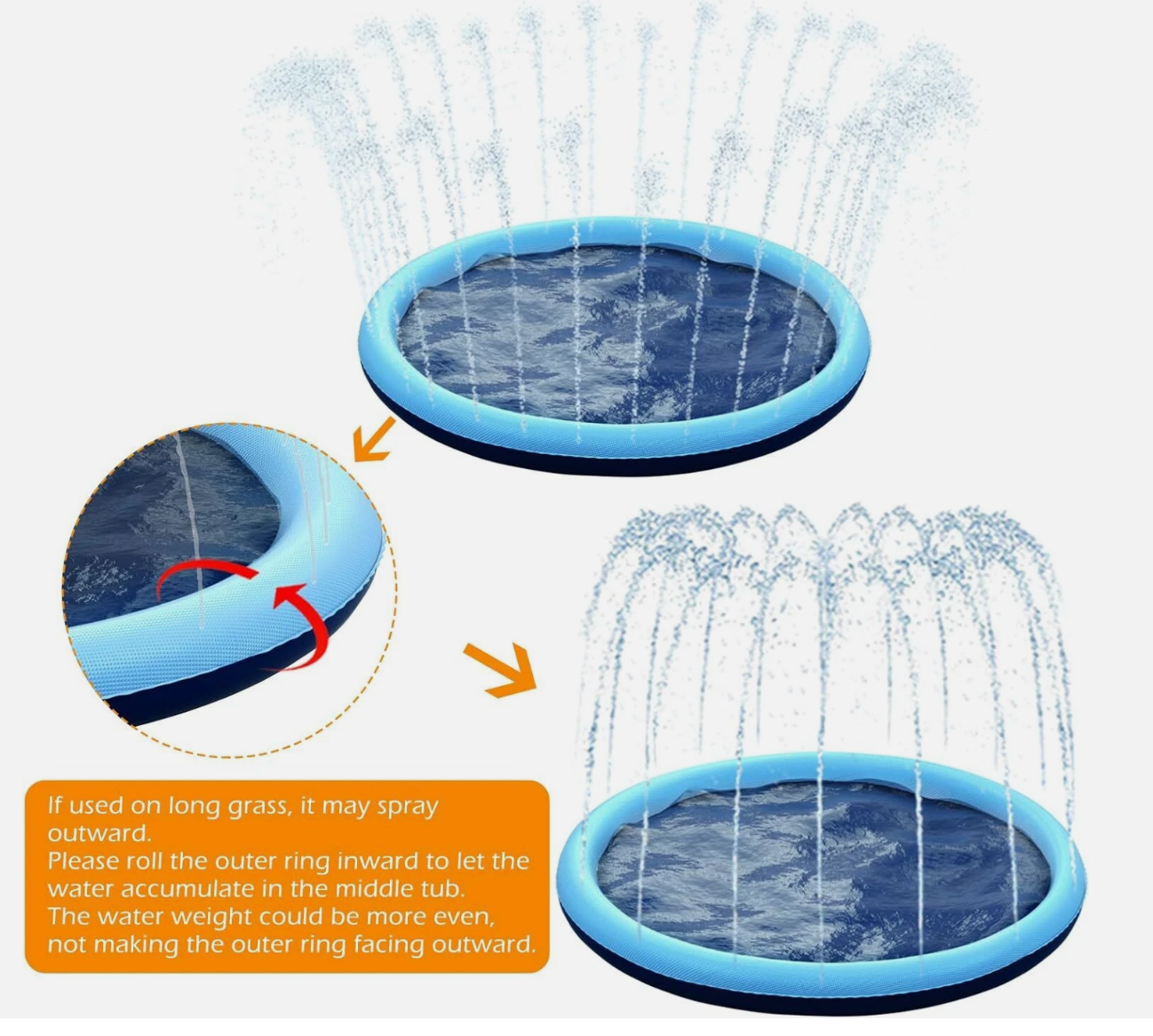 If used on long grass, it may spray outward.
Please roll the outer ring inward to let the water accumulate in the middle tub.
The water weight could be more even, not making the outer ring facing outward.