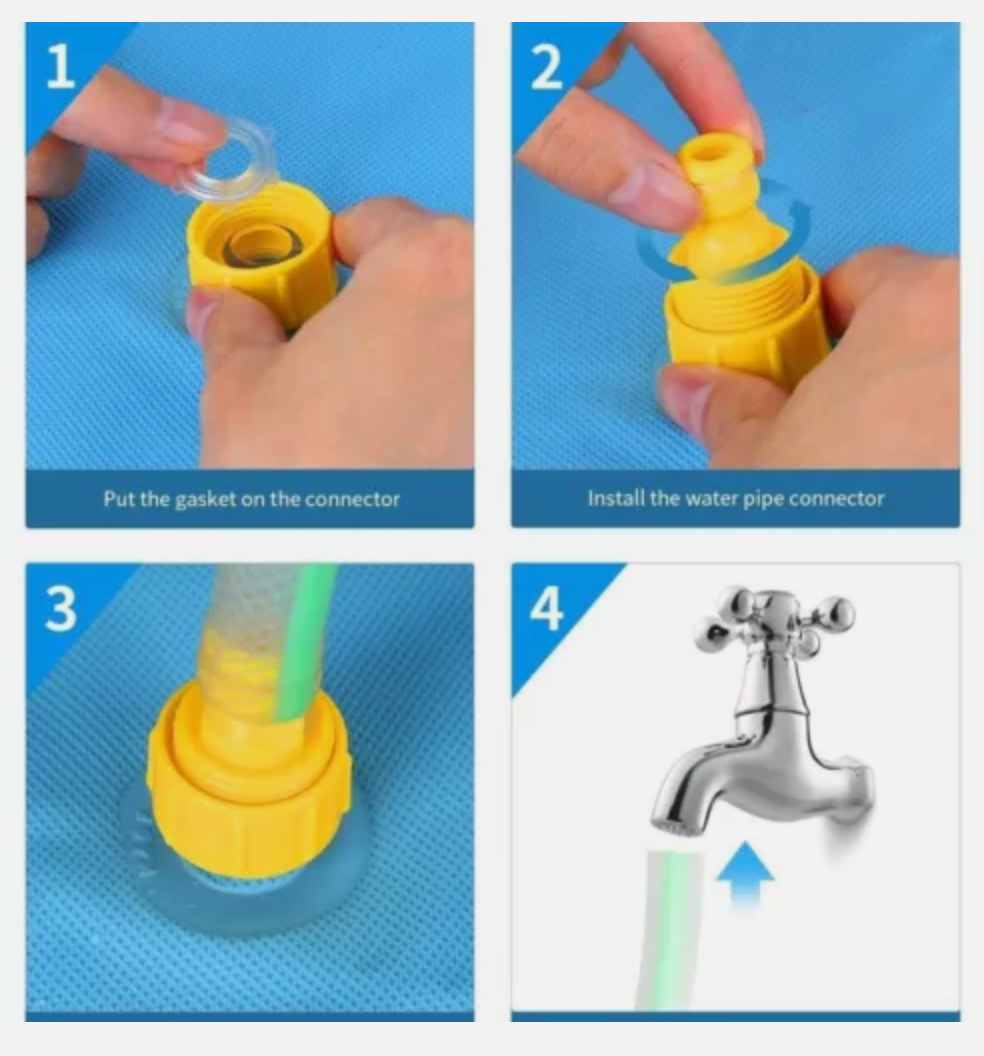 1

Put the gasket on the connector

2

Install the water pipe connector

3

4