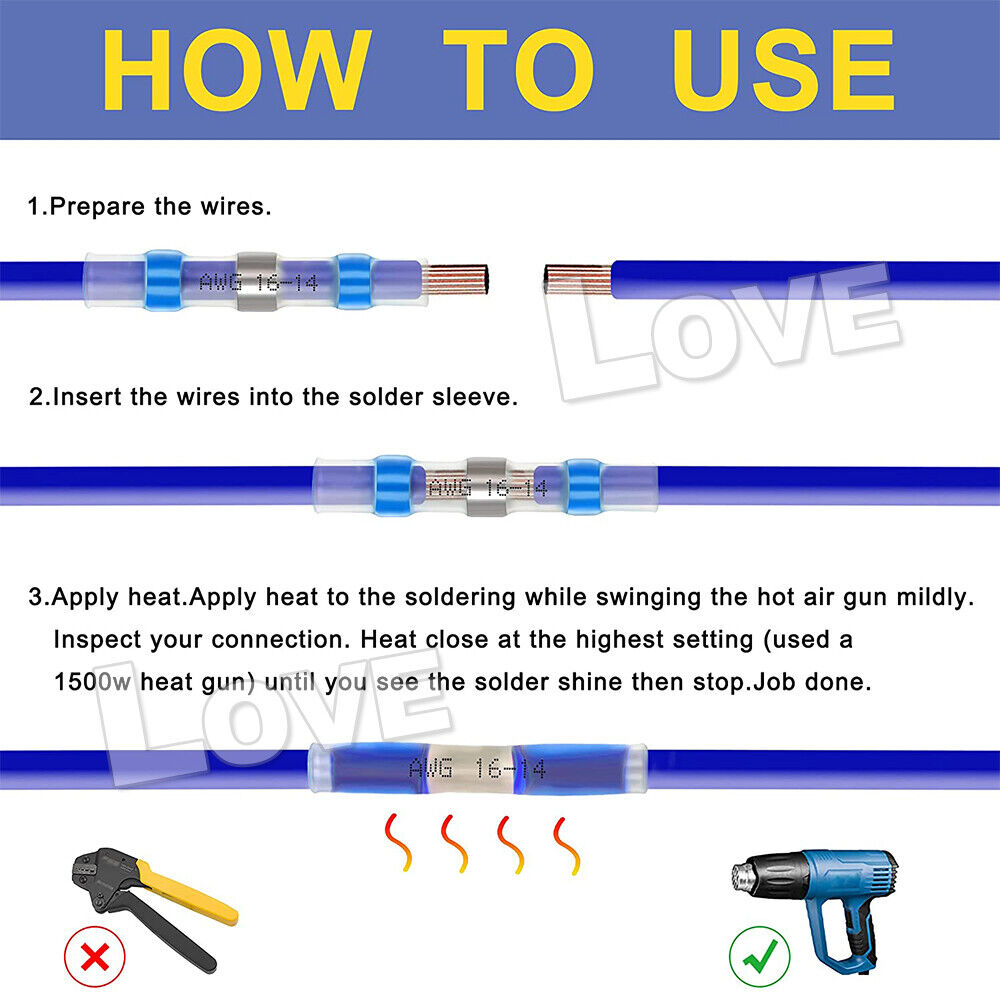 HOW TO USE

1.Prepare the wires.

AWG 16-14

LOVE

2.Insert the wires into the solder sleeve.

AWG 16-14

3.Apply heat.Apply heat to the soldering while swinging the hot air gun mildly. Inspect your connection. Heat close at the highest setting (used a 1500w heat gun) until you see the solder shine then stop.Job done.

LOVE

AWG 16-14