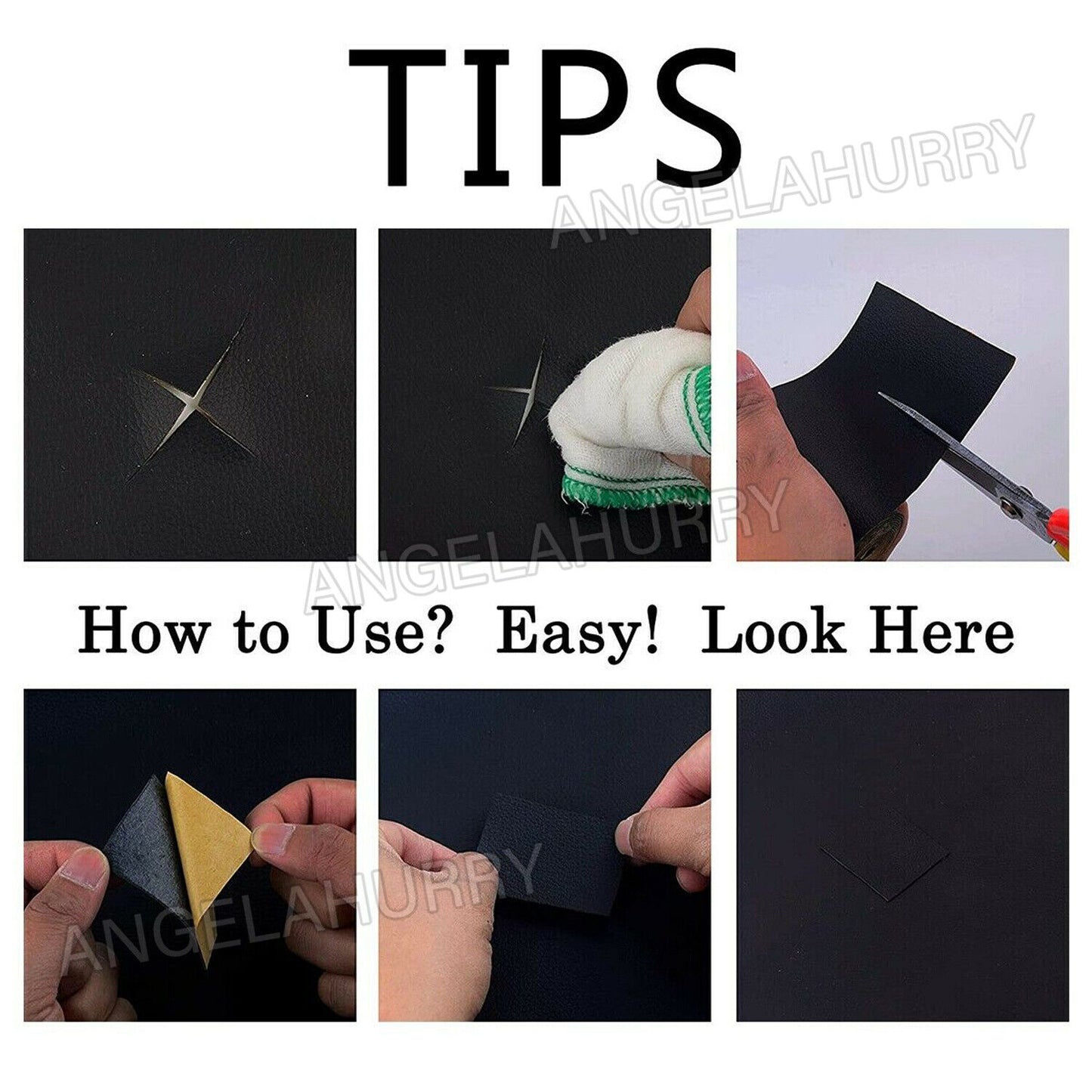 TIPS

ANGELAHURRY

ANGELAHURRY

How to Use? Easy! Look Here

ANGELAHURRY