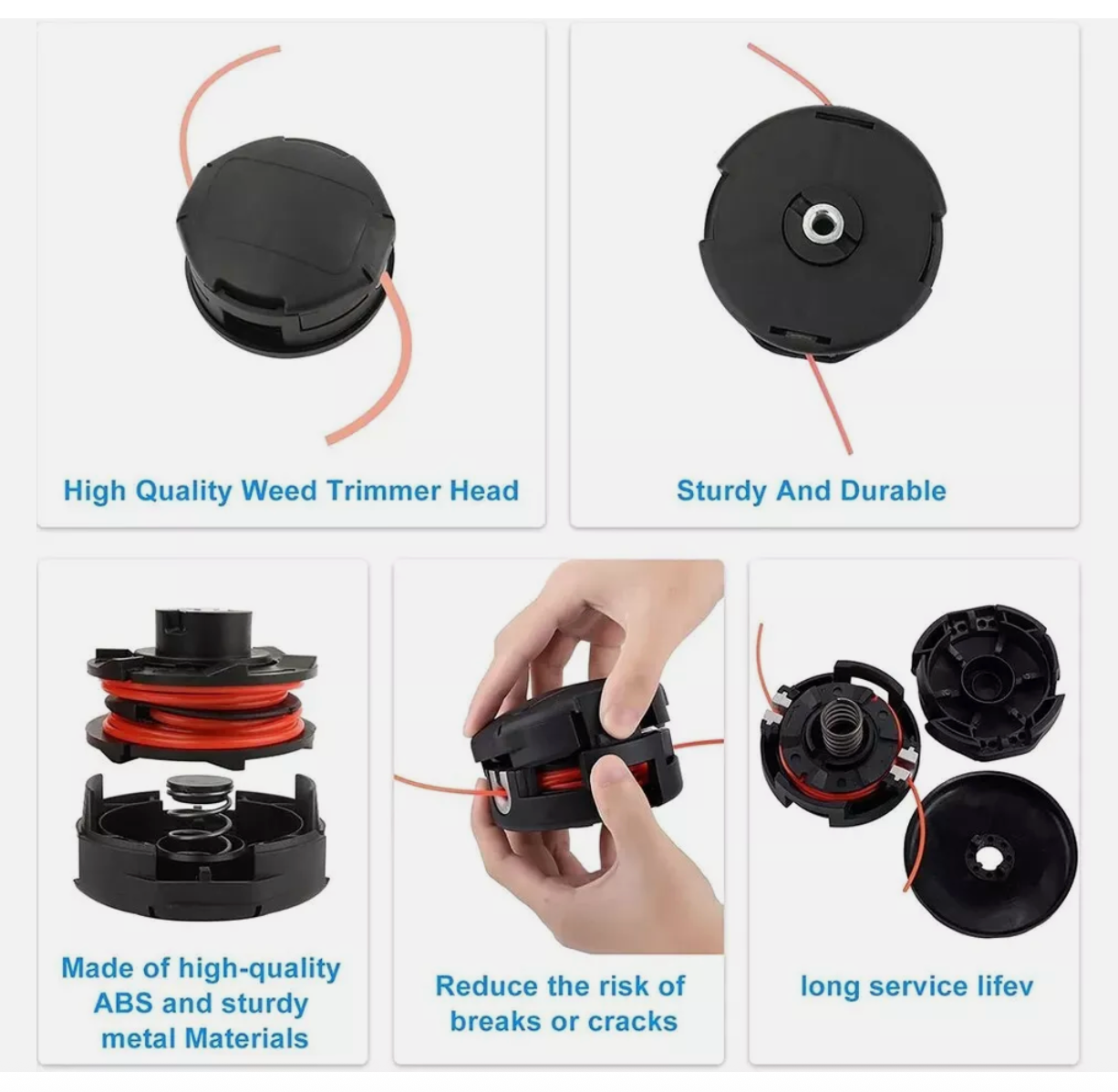 High Quality Weed Trimmer Head

Sturdy And Durable

Made of high-quality ABS and sturdy metal Materials

Reduce the risk of breaks or cracks

long service lifev