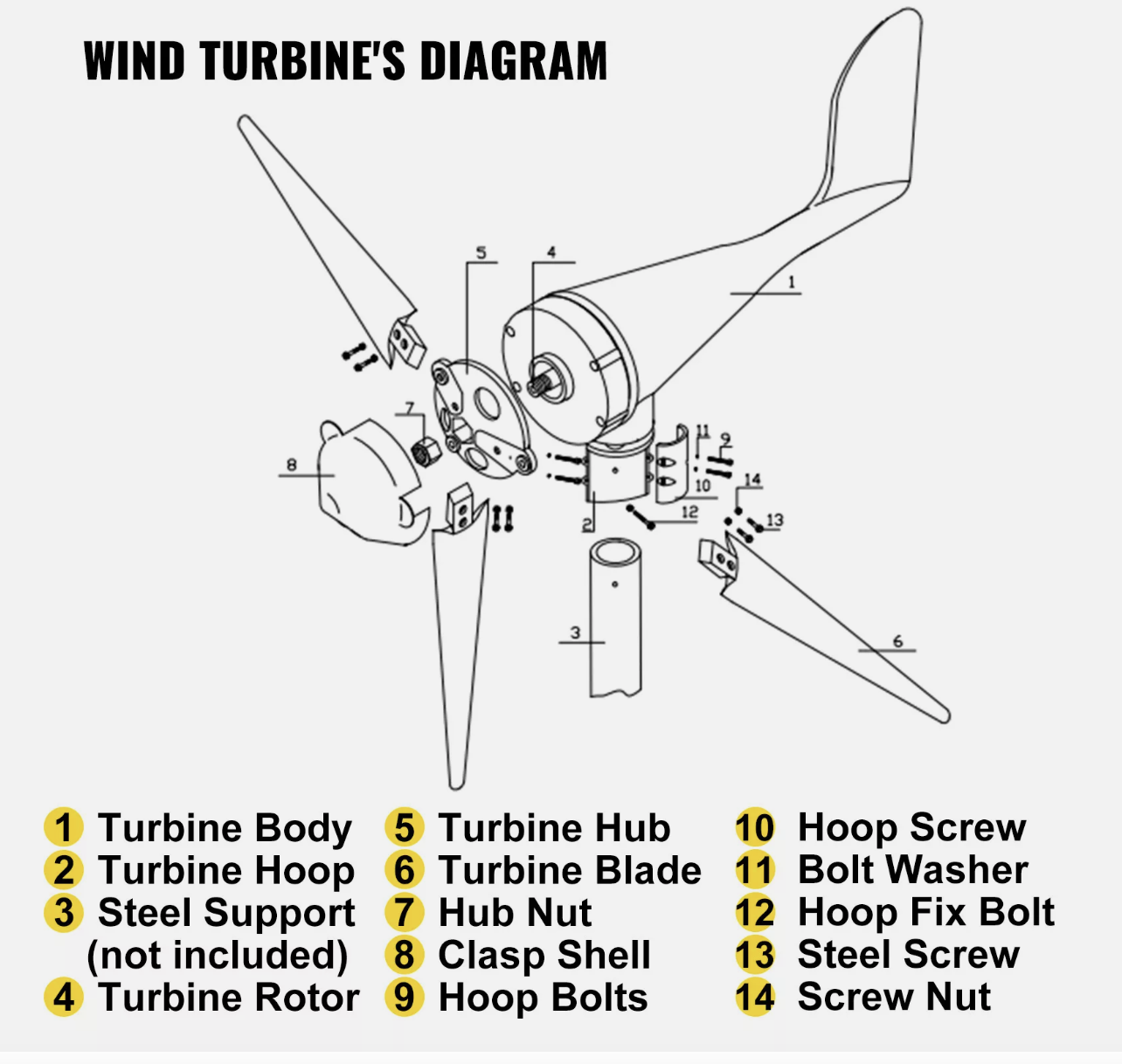 WIND TURBINE'S DIAGRAM

5
4
1
7
8
11
9
10
14
12
13
2
3
6

1 Turbine Body
2 Turbine Hoop
3 Steel Support (not included)
4 Turbine Rotor

5 Turbine Hub
6 Turbine Blade
7 Hub Nut
8 Clasp Shell
9 Hoop Bolts

10 Hoop Screw
11 Bolt Washer
12 Hoop Fix Bolt
13 Steel Screw
14 Screw Nut