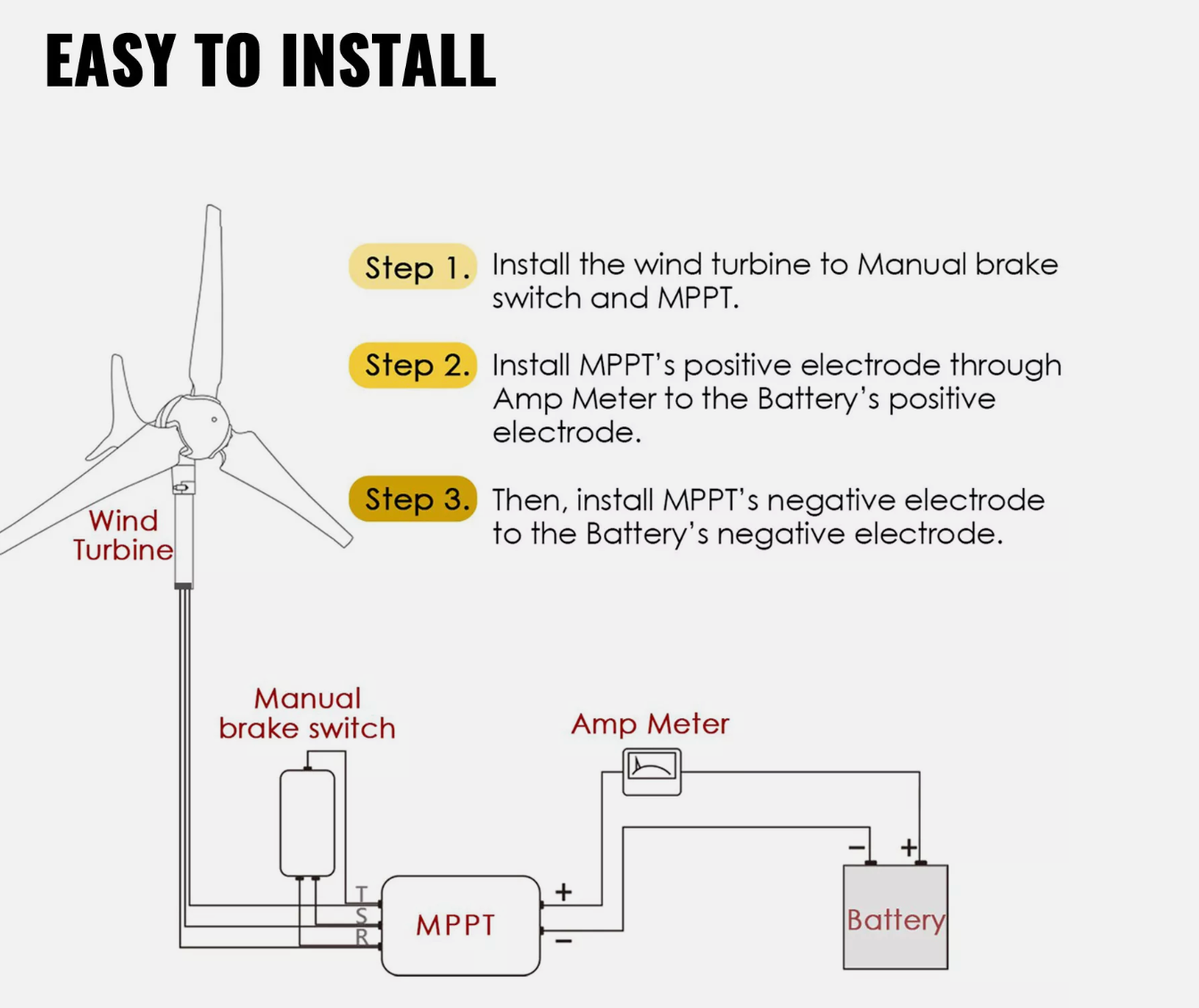 EASY TO INSTALL

Step 1. Install the wind turbine to Manual brake switch and MPPT.

Step 2. Install MPPT's positive electrode through Amp Meter to the Battery's positive electrode.

Step 3. Then, install MPPT's negative electrode to the Battery's negative electrode.

Wind Turbine

Manual brake switch

Amp Meter

T
S
R

MPPT

+
−

− +

Battery