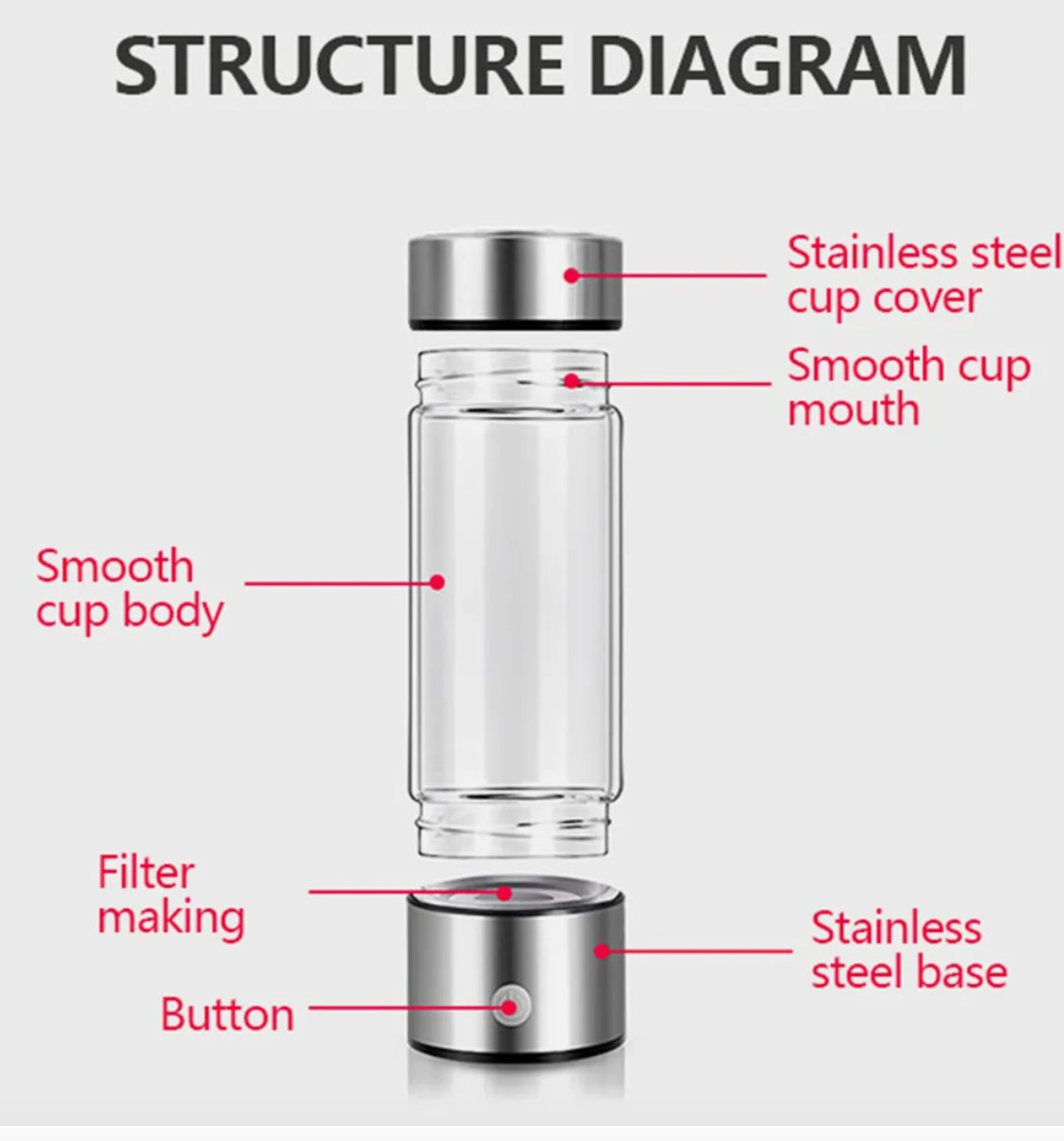 STRUCTURE DIAGRAM

Stainless steel cup cover

Smooth cup mouth

Smooth cup body

Filter making

Stainless steel base

Button