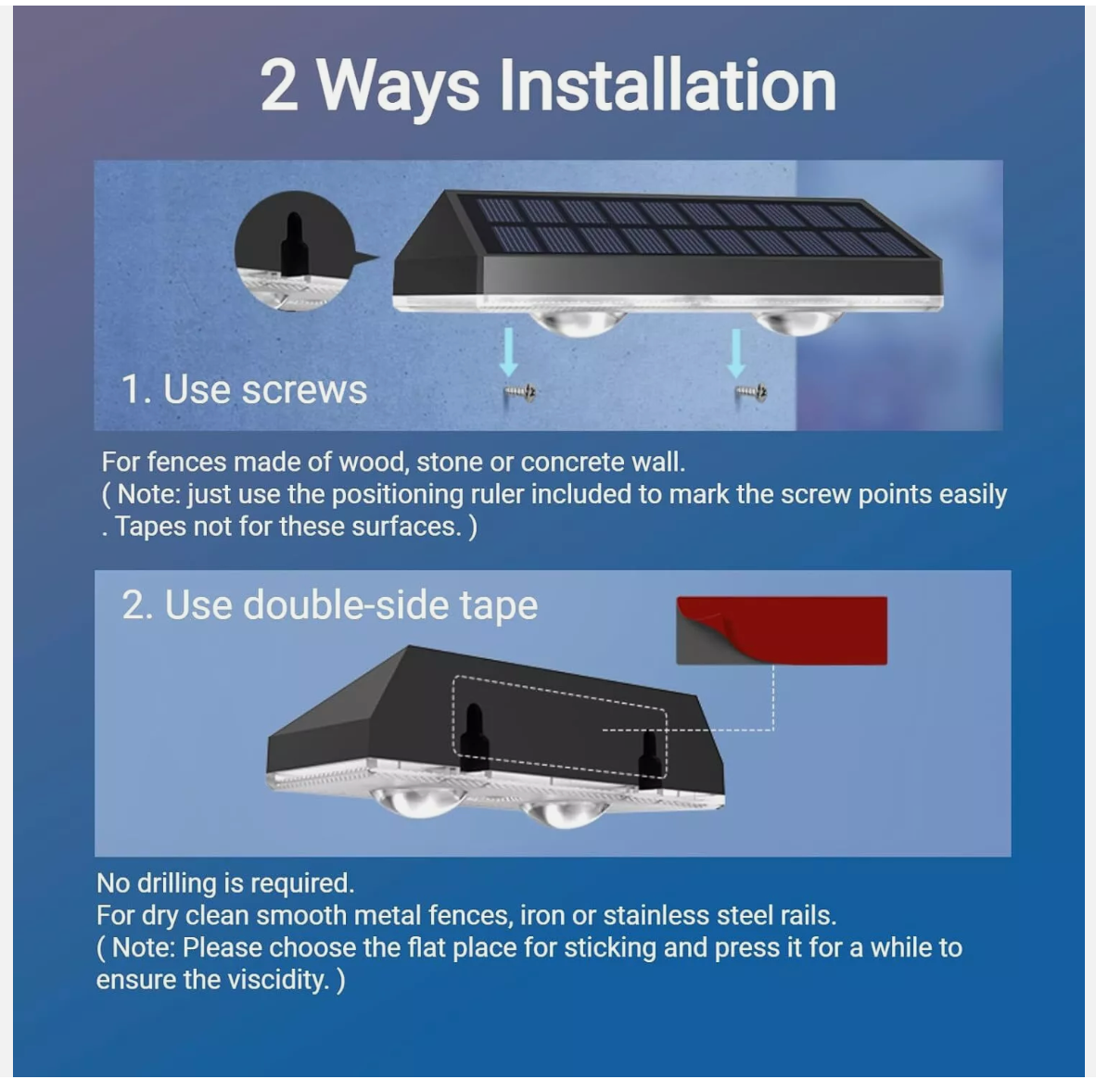 2 Ways Installation

1. Use screws

For fences made of wood, stone or concrete wall.
( Note: just use the positioning ruler included to mark the screw points easily . Tapes not for these surfaces. )

2. Use double-side tape

No drilling is required.
For dry clean smooth metal fences, iron or stainless steel rails.
( Note: Please choose the flat place for sticking and press it for a while to ensure the viscidity. )