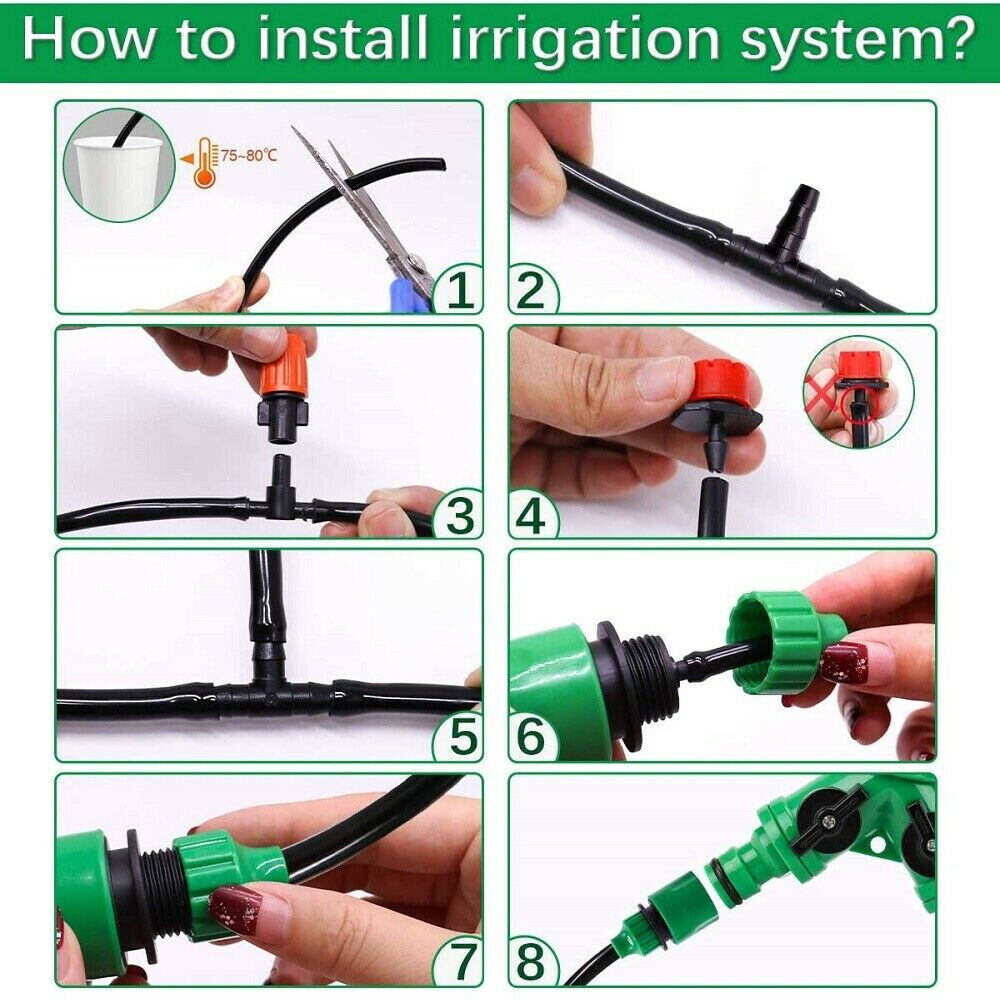 How to install irrigation system?

75~80°C

1

2

3

4

5

6

7

8