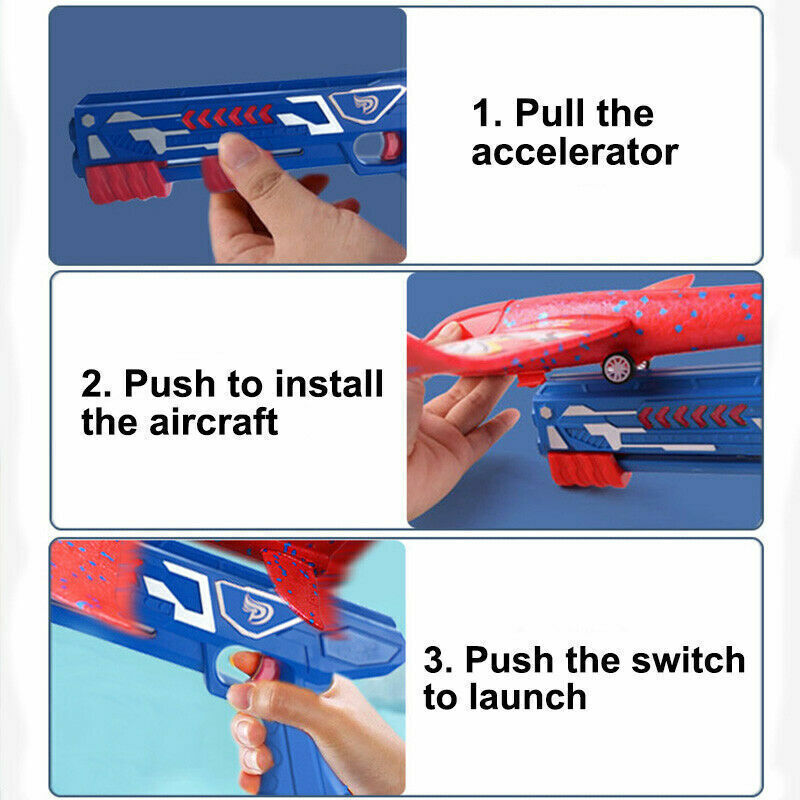 1. Pull the accelerator

2. Push to install the aircraft

3. Push the switch to launch