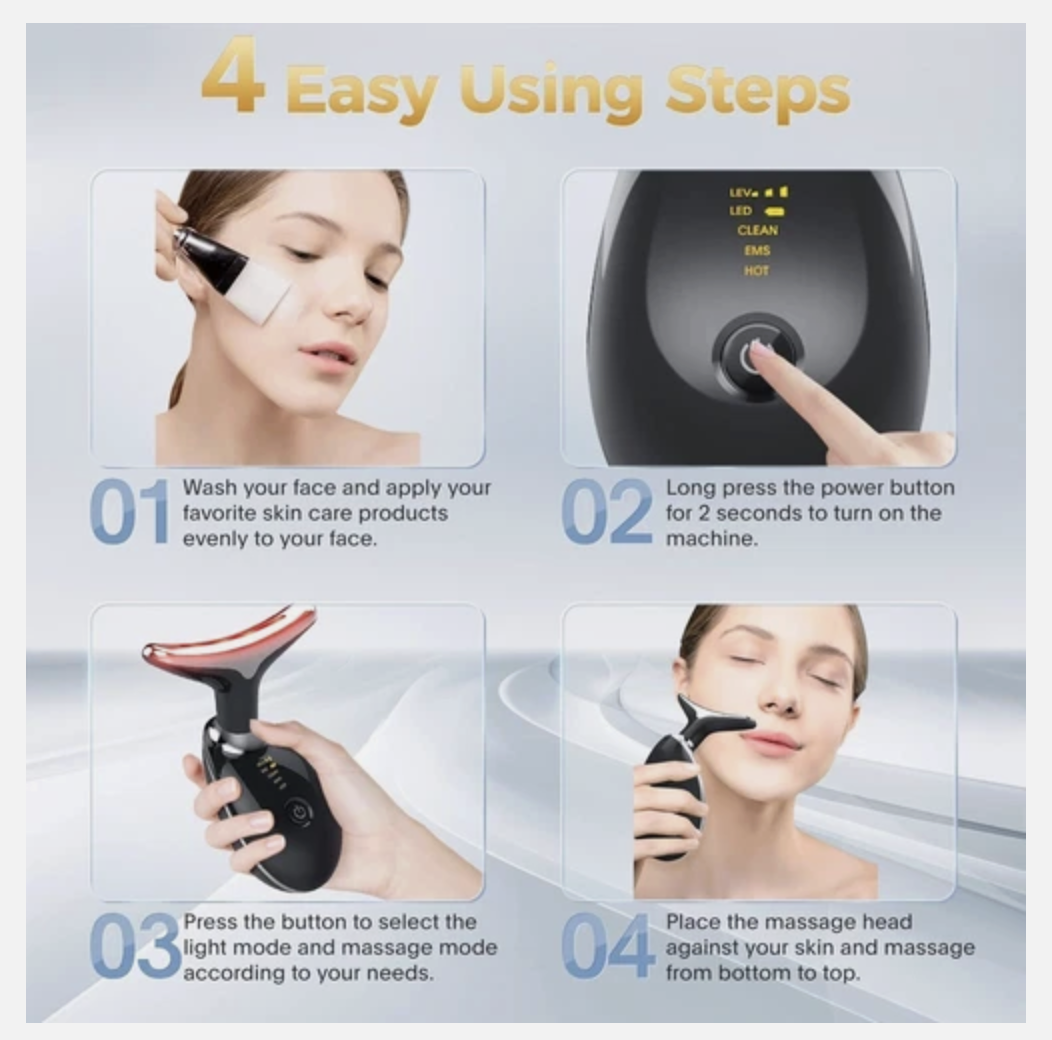 4 Easy Using Steps

LEV
LED
CLEAN
EMS
HOT

01 Wash your face and apply your favorite skin care products evenly to your face.

02 Long press the power button for 2 seconds to turn on the machine.

03 Press the button to select the light mode and massage mode according to your needs.

04 Place the massage head against your skin and massage from bottom to top.