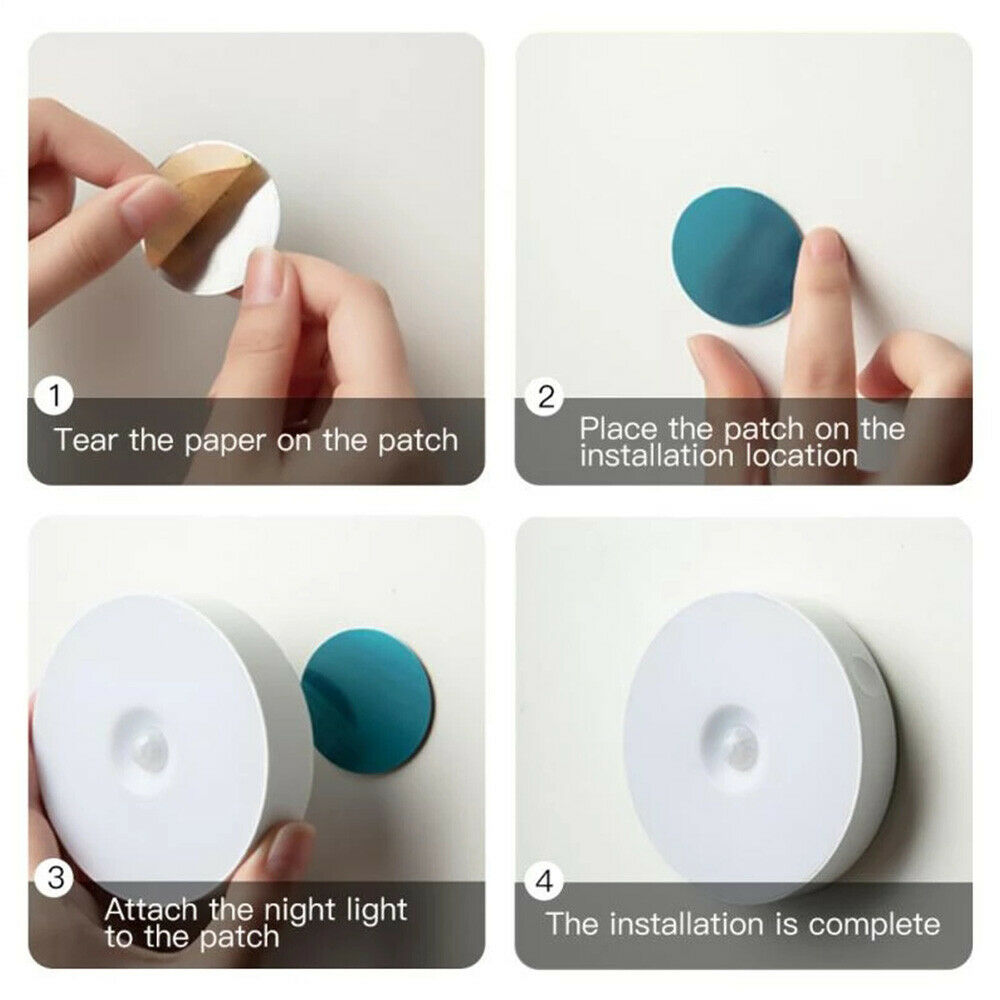 1
Tear the paper on the patch

2
Place the patch on the installation location

3
Attach the night light to the patch

4
The installation is complete