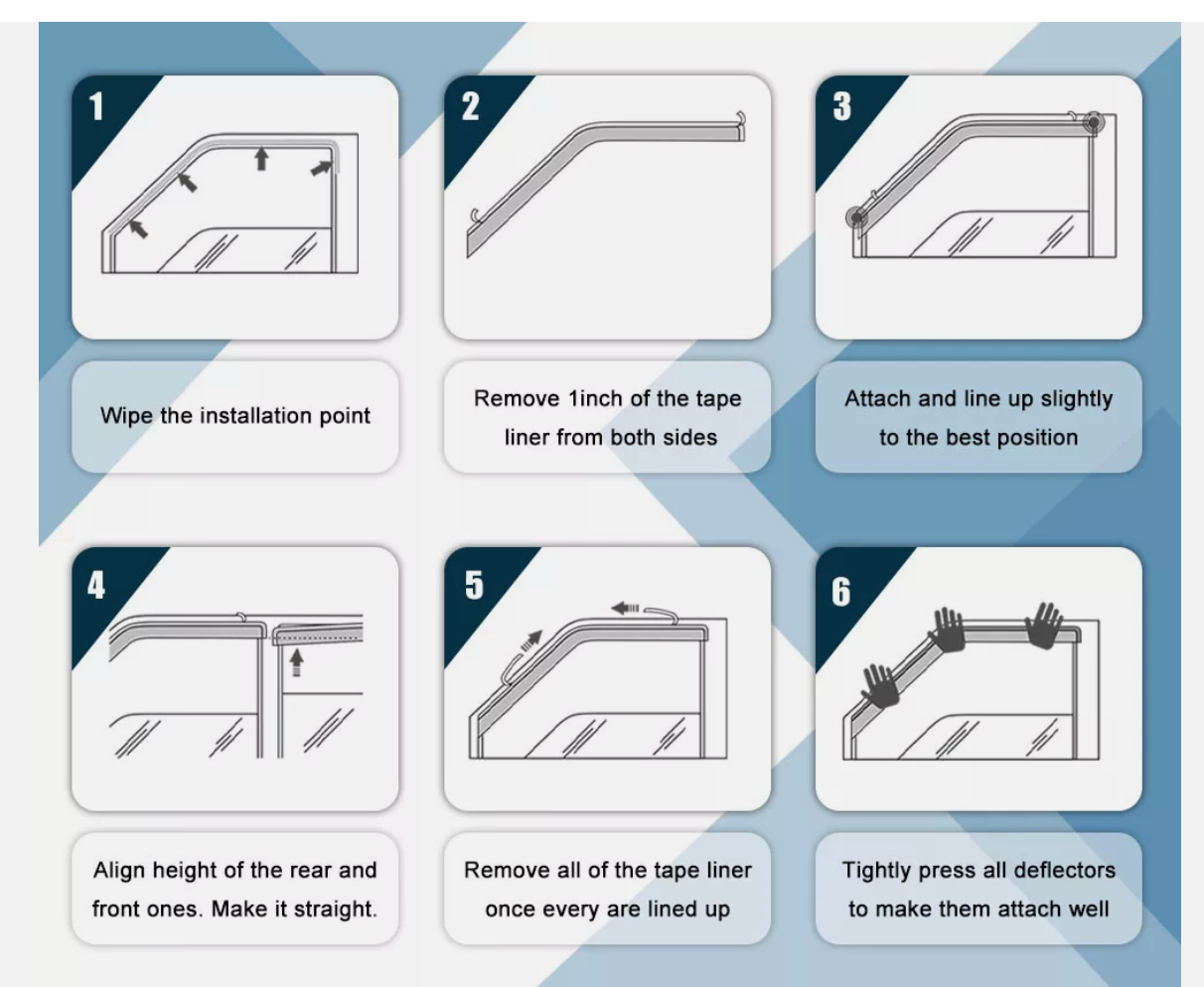 1

Wipe the installation point

2

Remove 1inch of the tape liner from both sides

3

Attach and line up slightly to the best position

4

Align height of the rear and front ones. Make it straight.

5

Remove all of the tape liner once every are lined up

6

Tightly press all deflectors to make them attach well