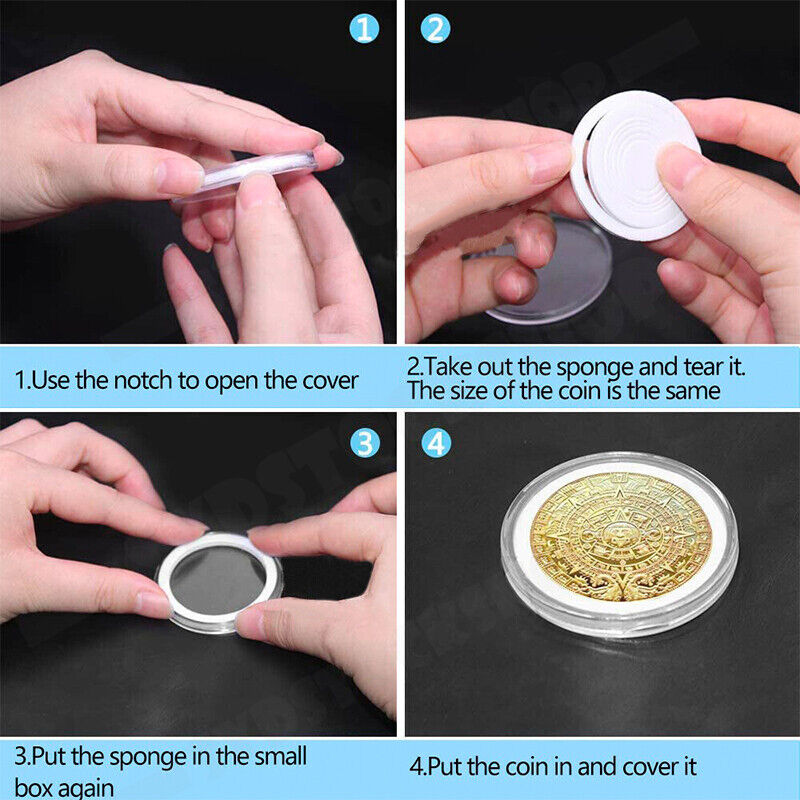 1

2

1.Use the notch to open the cover

2.Take out the sponge and tear it. The size of the coin is the same

3

4

3.Put the sponge in the small box again

4.Put the coin in and cover it