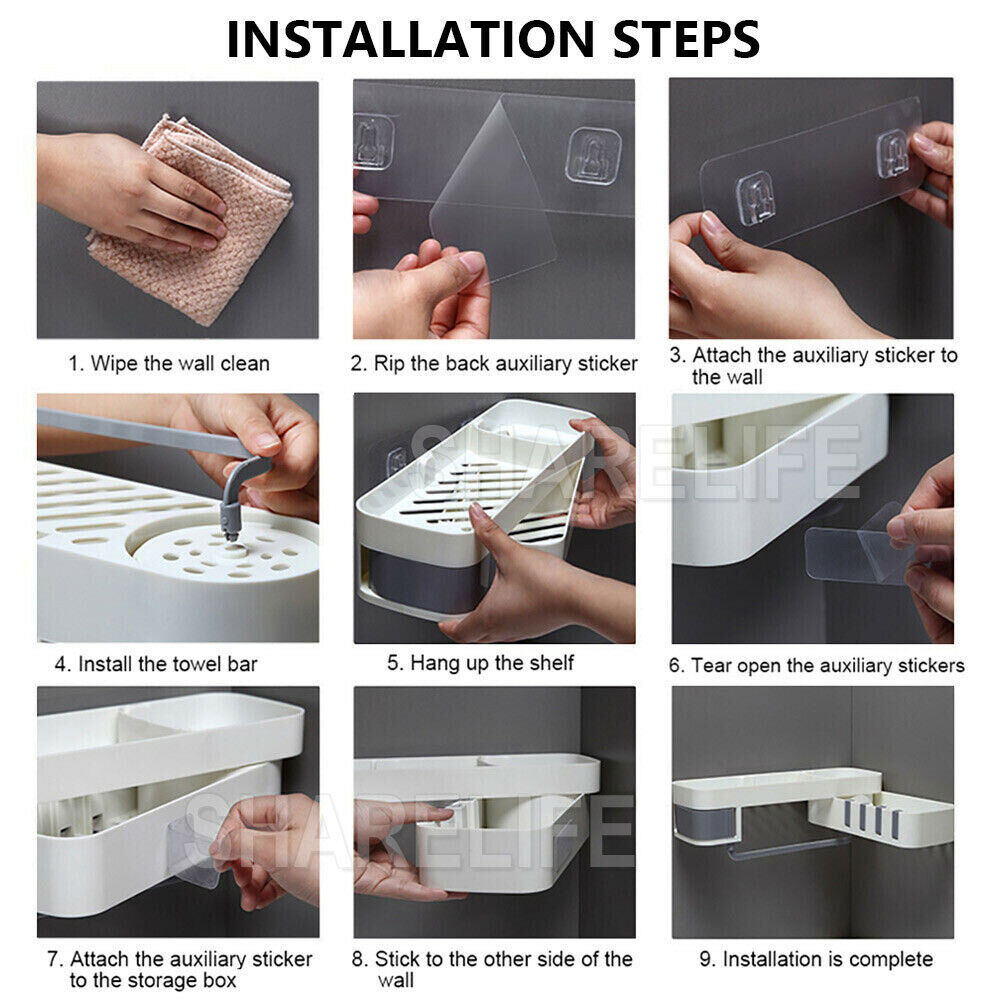 INSTALLATION STEPS

1. Wipe the wall clean

2. Rip the back auxiliary sticker

3. Attach the auxiliary sticker to the wall

SHARELIFE

4. Install the towel bar

5. Hang up the shelf

6. Tear open the auxiliary stickers

SHARELIFE

7. Attach the auxiliary sticker to the storage box

8. Stick to the other side of the wall

9. Installation is complete