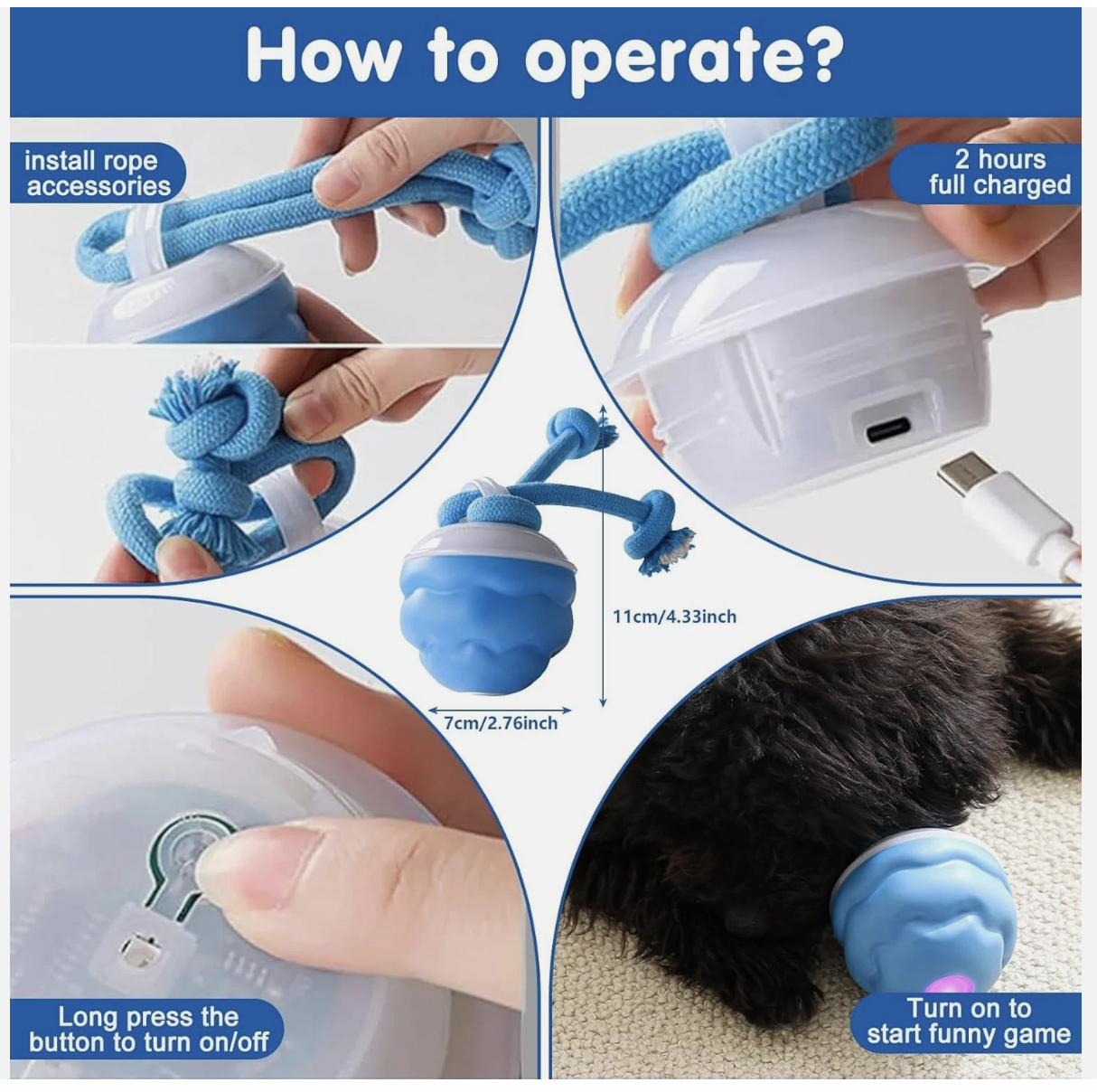 How to operate?

install rope accessories

2 hours full charged

11cm/4.33inch

7cm/2.76inch

Long press the button to turn on/off

Turn on to start funny game