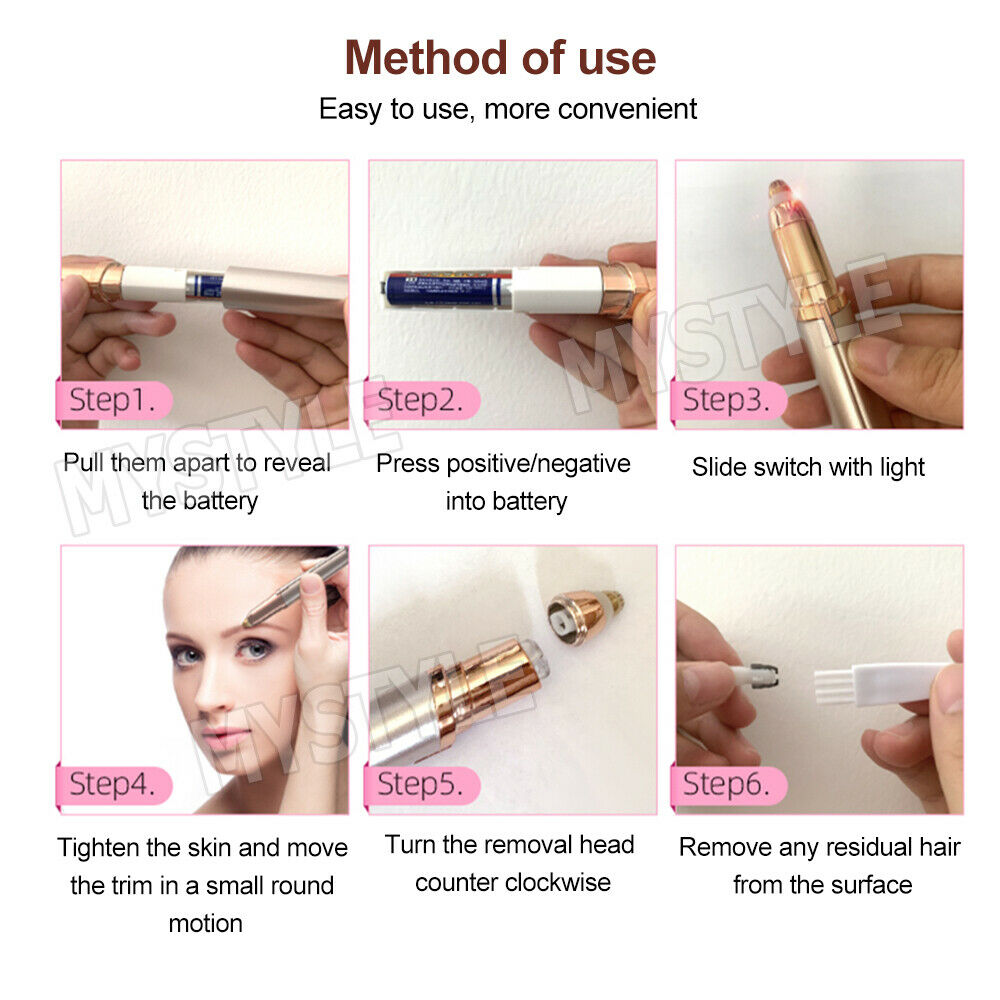 Method of use

Easy to use, more convenient

Step1.

Pull them apart to reveal the battery

Step2.

Press positive/negative into battery

Step3.

Slide switch with light

Step4.

Tighten the skin and move the trim in a small round motion

Step5.

Turn the removal head counter clockwise

Step6.

Remove any residual hair from the surface

MYSTYLE

MYSTYLE

MYSTYLE