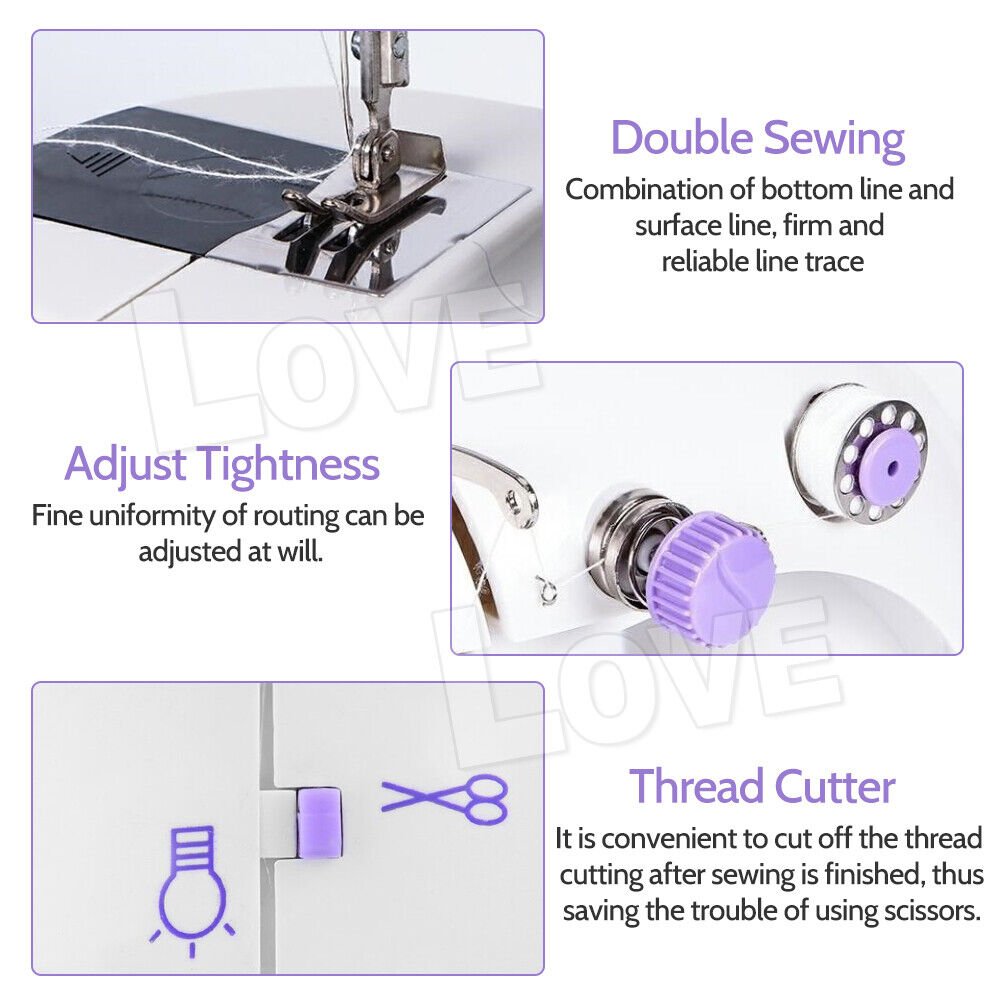 Double Sewing
Combination of bottom line and surface line, firm and reliable line trace

LOVE

Adjust Tightness
Fine uniformity of routing can be adjusted at will.

LOVE

Thread Cutter
It is convenient to cut off the thread cutting after sewing is finished, thus saving the trouble of using scissors.