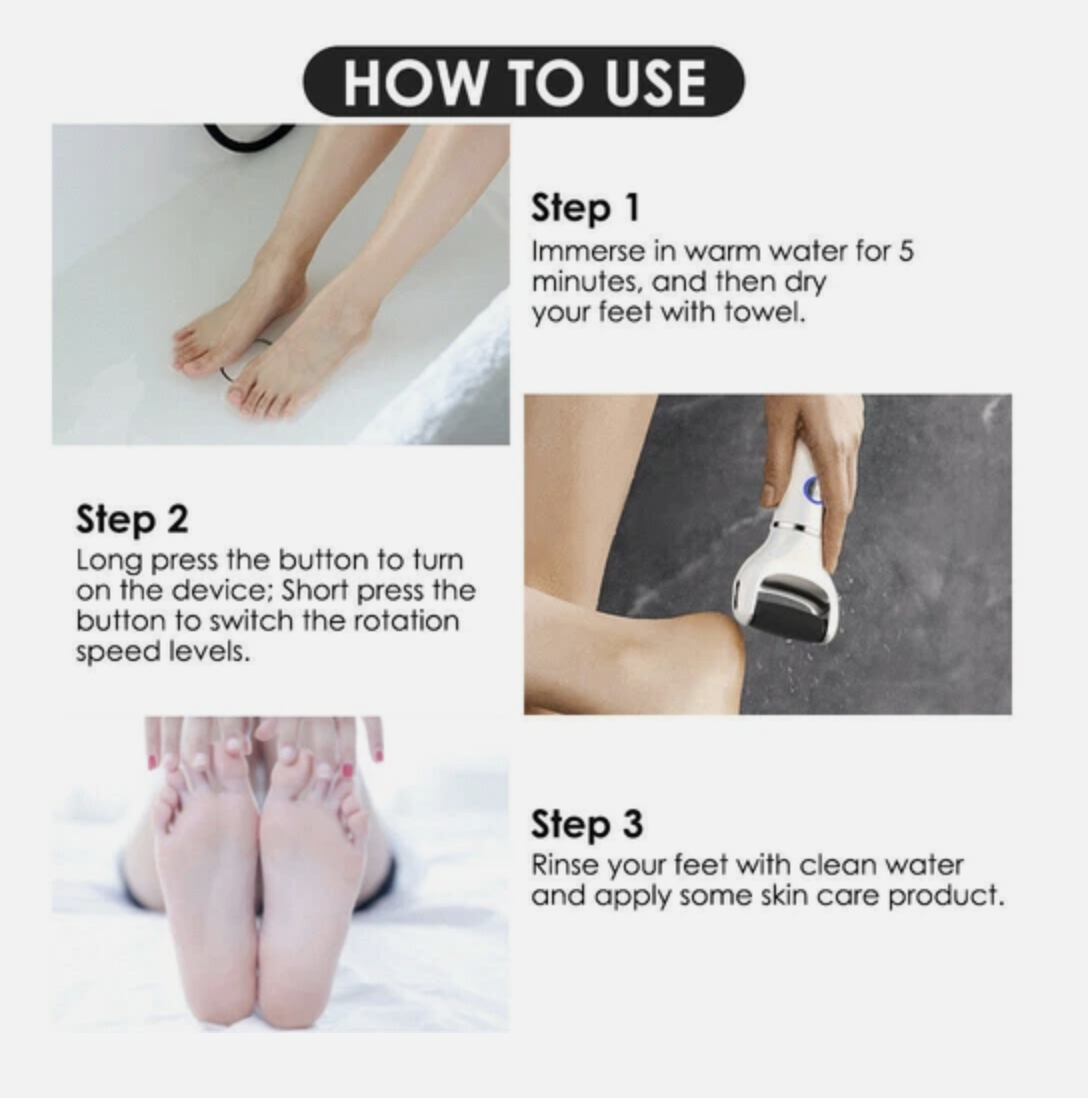 HOW TO USE

Step 1
Immerse in warm water for 5 minutes, and then dry your feet with towel.

Step 2
Long press the button to turn on the device; Short press the button to switch the rotation speed levels.

Step 3
Rinse your feet with clean water and apply some skin care product.