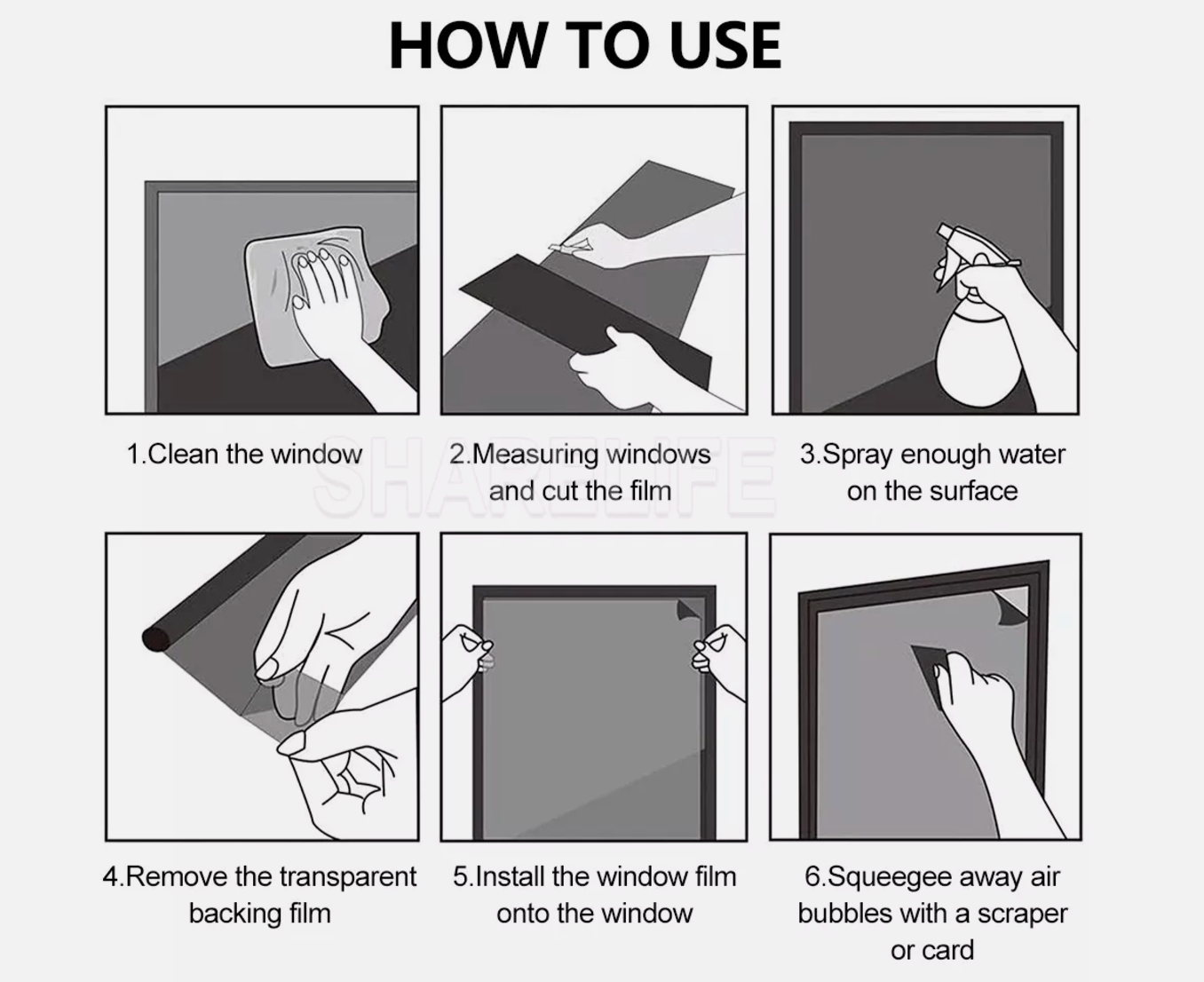 HOW TO USE

1.Clean the window

2.Measuring windows and cut the film

3.Spray enough water on the surface

SHARELIFE

4.Remove the transparent backing film

5.Install the window film onto the window

6.Squeegee away air bubbles with a scraper or card