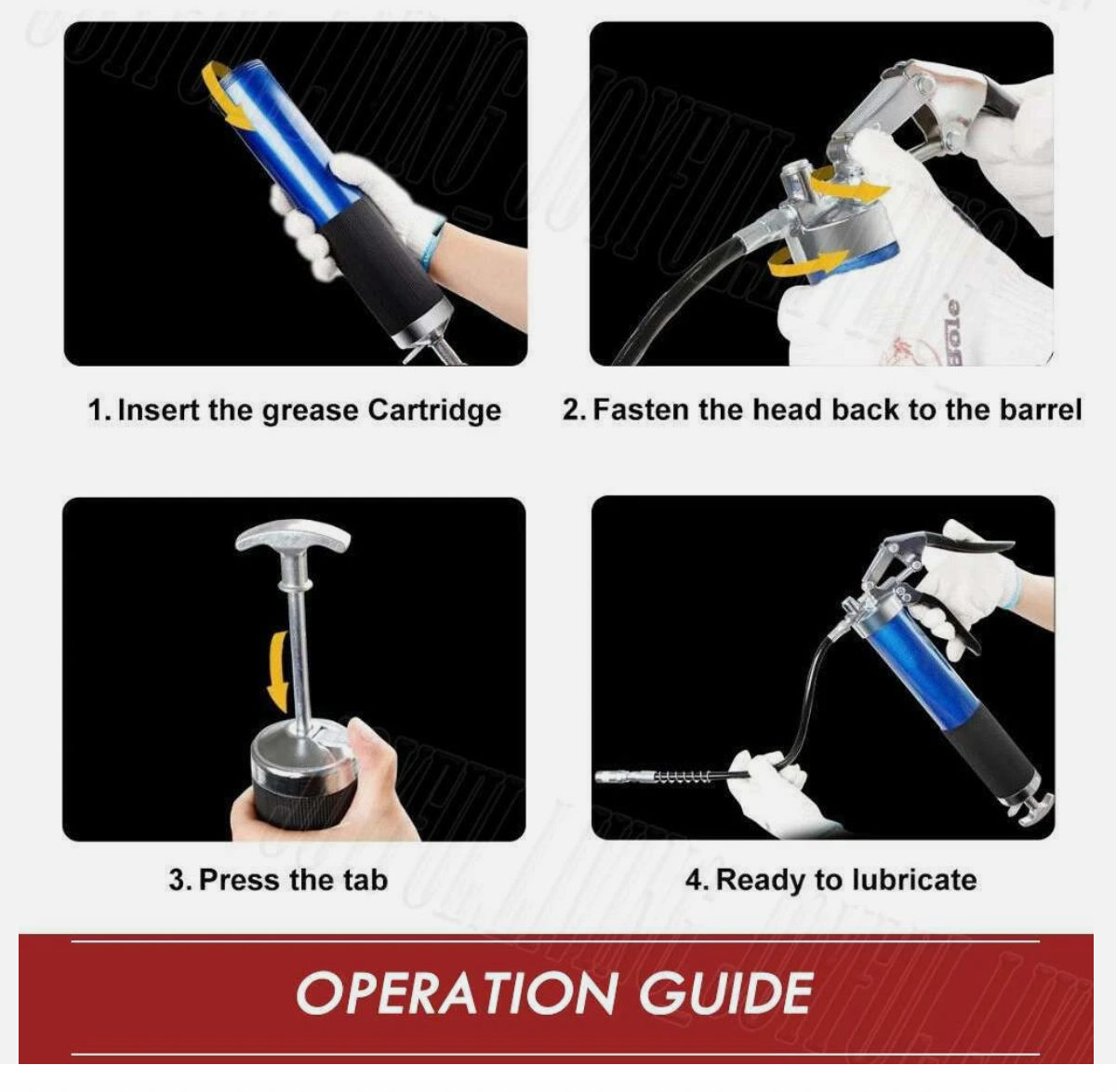 1. Insert the grease Cartridge

2. Fasten the head back to the barrel

3. Press the tab

4. Ready to lubricate

OPERATION GUIDE