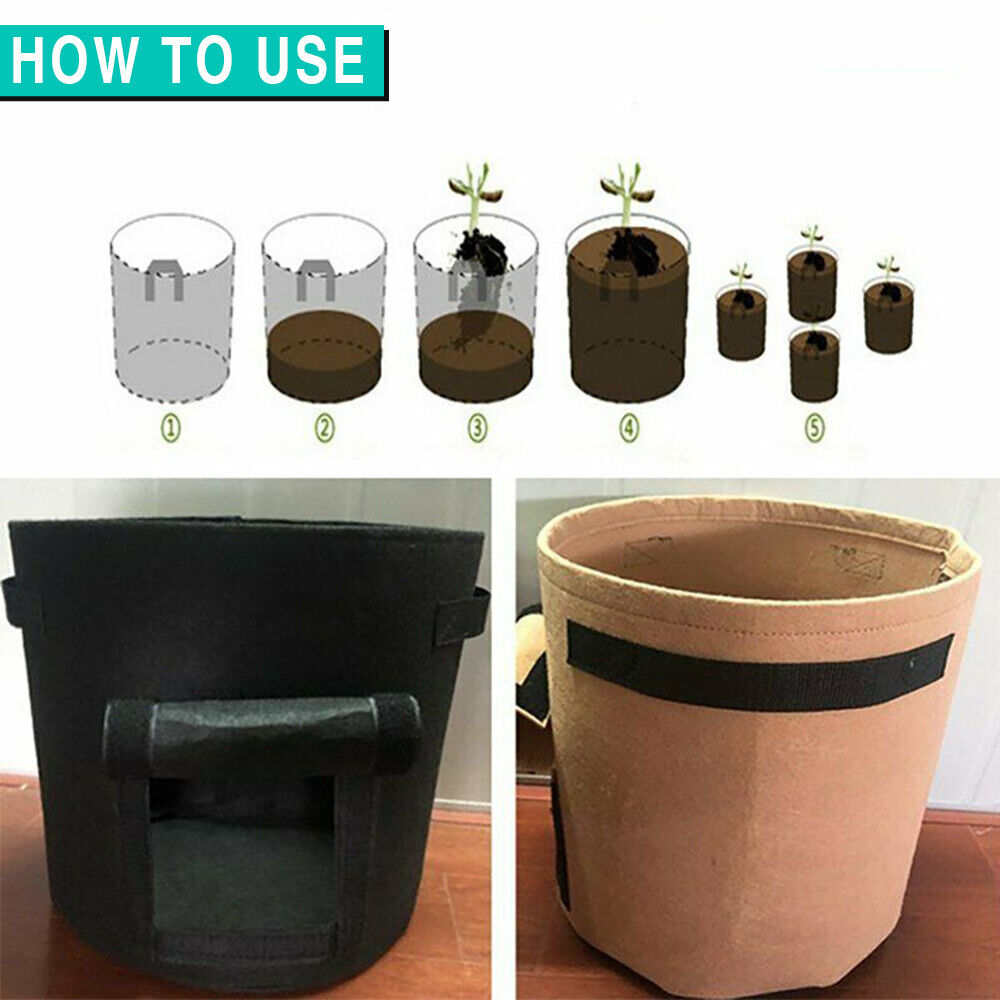 HOW TO USE

①

②

③

④

⑤