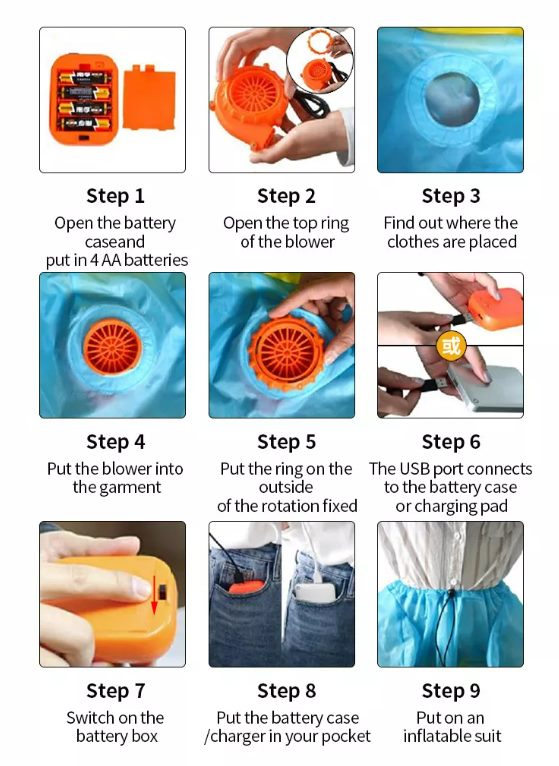 Step 1
Open the battery caseand put in 4 AA batteries

Step 2
Open the top ring of the blower

Step 3
Find out where the clothes are placed

Step 4
Put the blower into the garment

Step 5
Put the ring on the outside of the rotation fixed

或

Step 6
The USB port connects to the battery case or charging pad

Step 7
Switch on the battery box

Step 8
Put the battery case /charger in your pocket

Step 9
Put on an inflatable suit