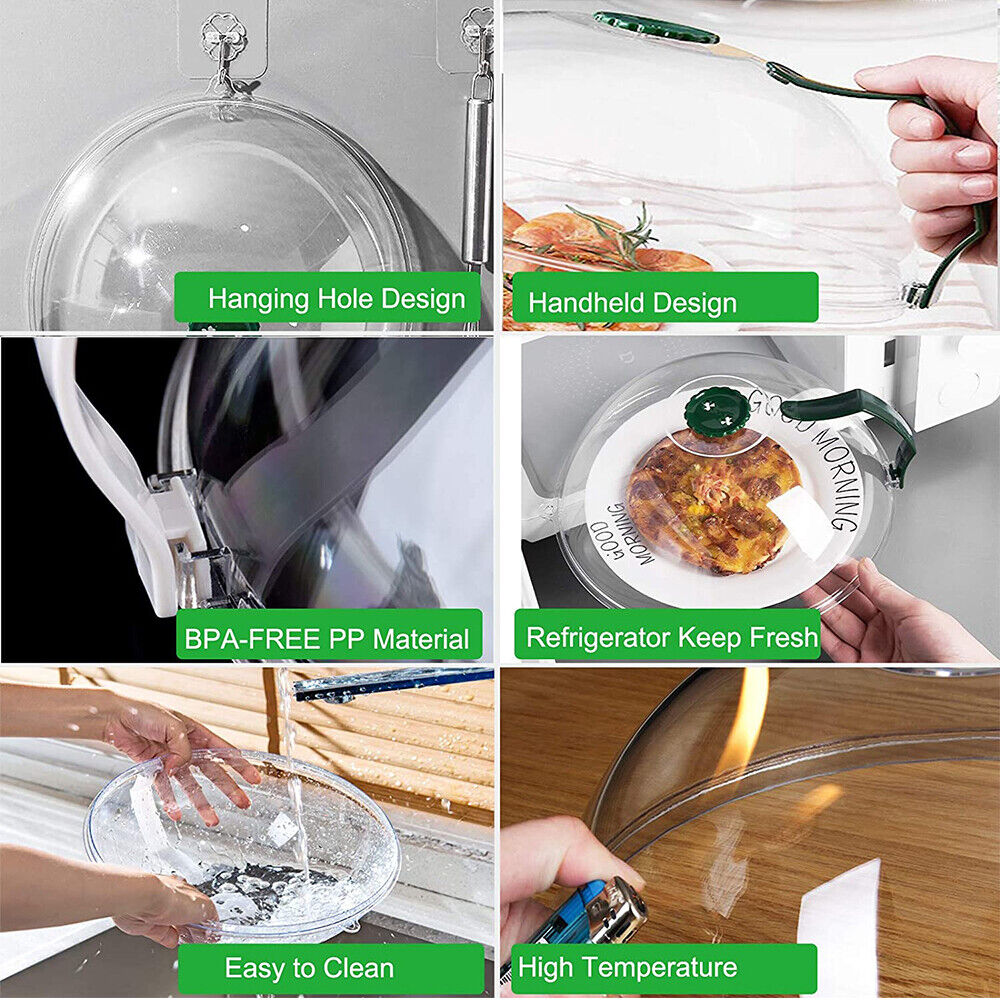 Hanging Hole Design

Handheld Design

BPA-FREE PP Material

GOOD MORNING
GOOD MORNING

Refrigerator Keep Fresh

Easy to Clean

High Temperature