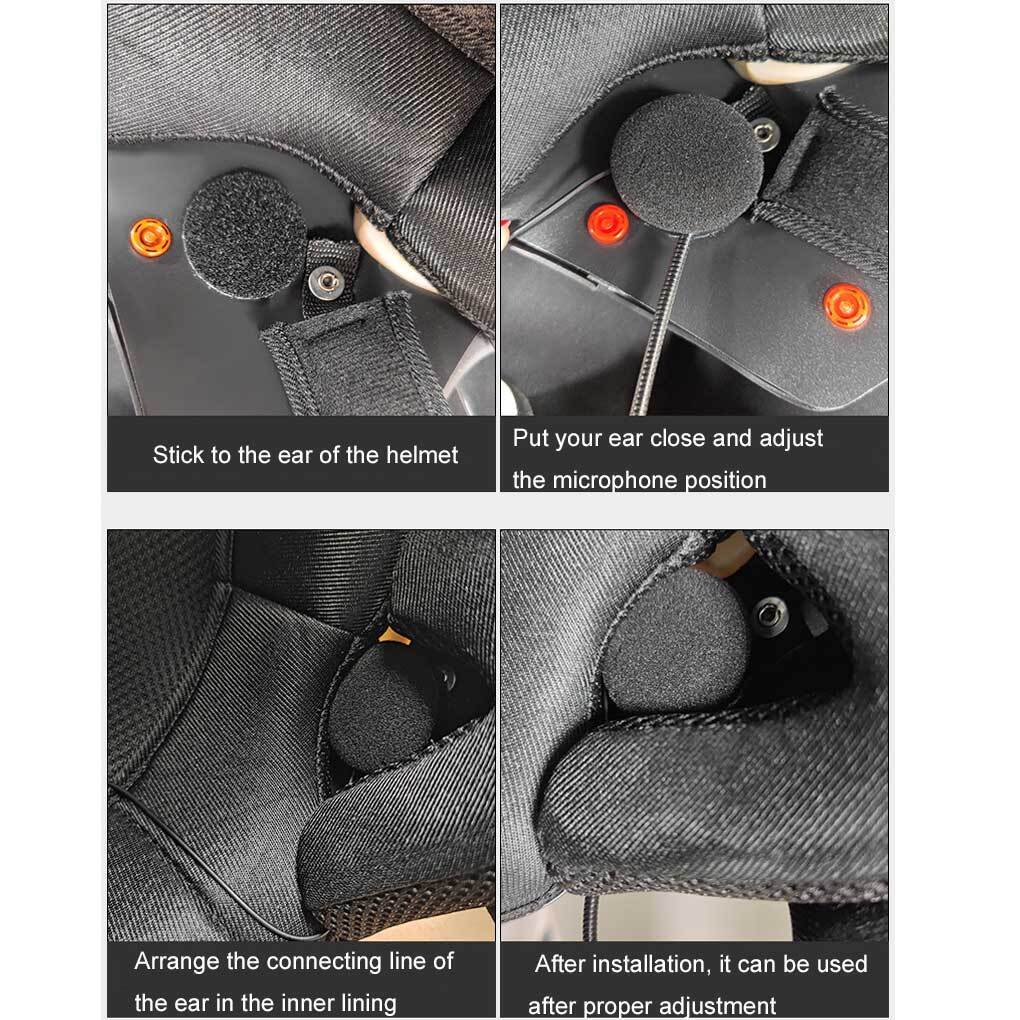 Stick to the ear of the helmet

Put your ear close and adjust the microphone position

Arrange the connecting line of the ear in the inner lining

After installation, it can be used after proper adjustment