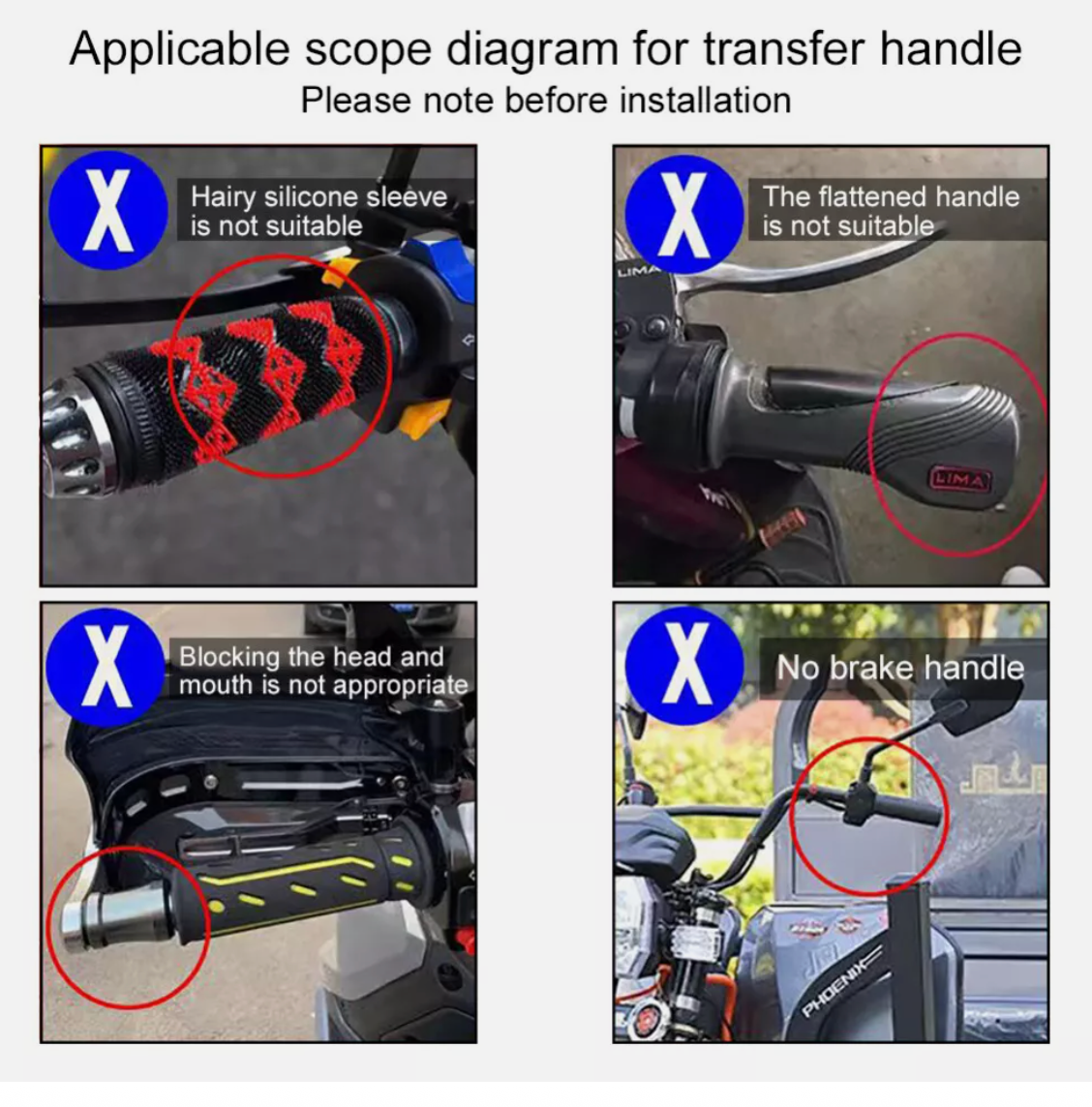 Applicable scope diagram for transfer handle
Please note before installation

X
Hairy silicone sleeve is not suitable

X
The flattened handle is not suitable

LIMA

LIMA

X
Blocking the head and mouth is not appropriate

X
No brake handle

PHOENIX