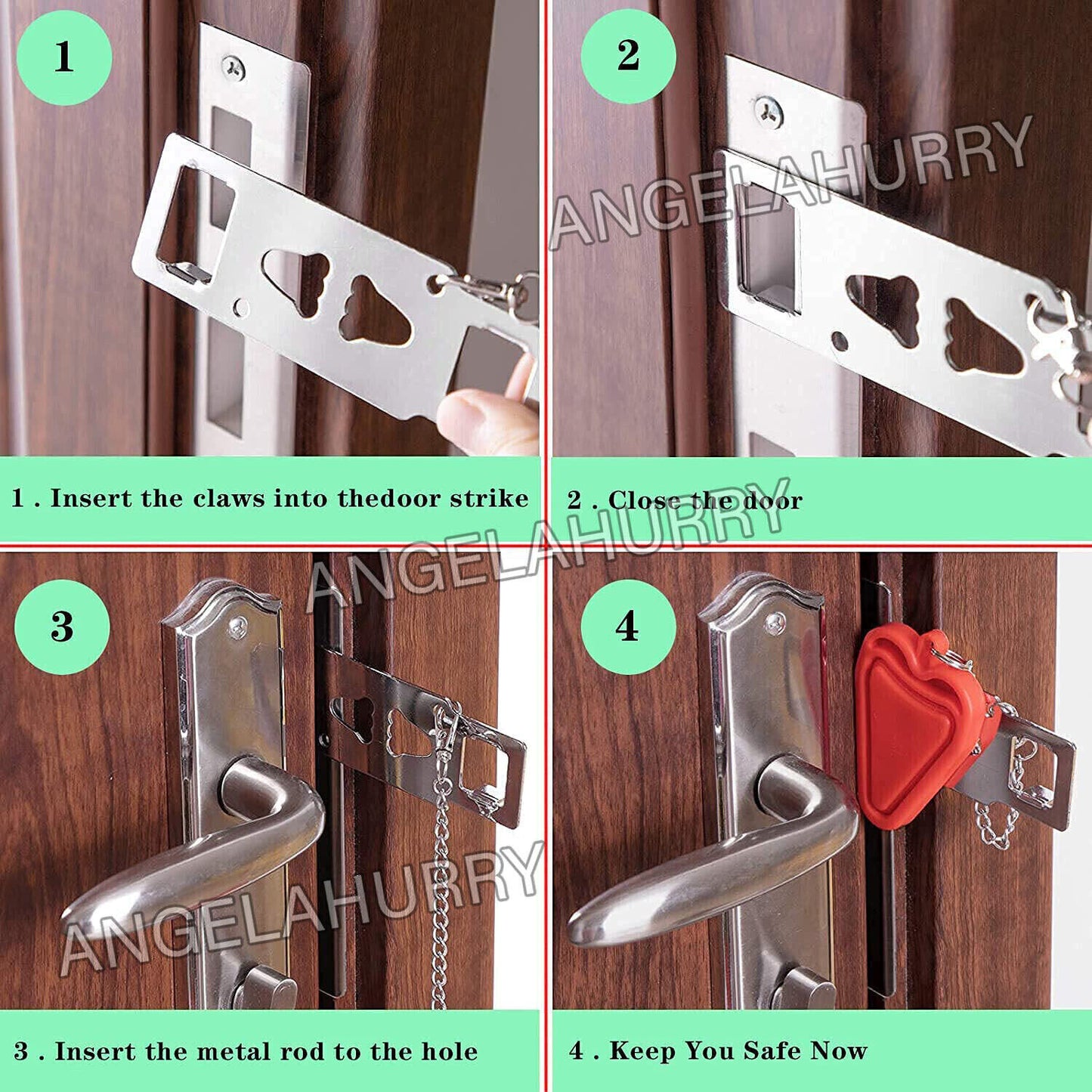 1

ANGELAHURRY

1 . Insert the claws into thedoor strike

2

2 . Close the door

ANGELAHURRY

3

ANGELAHURRY

3 . Insert the metal rod to the hole

4

4 . Keep You Safe Now