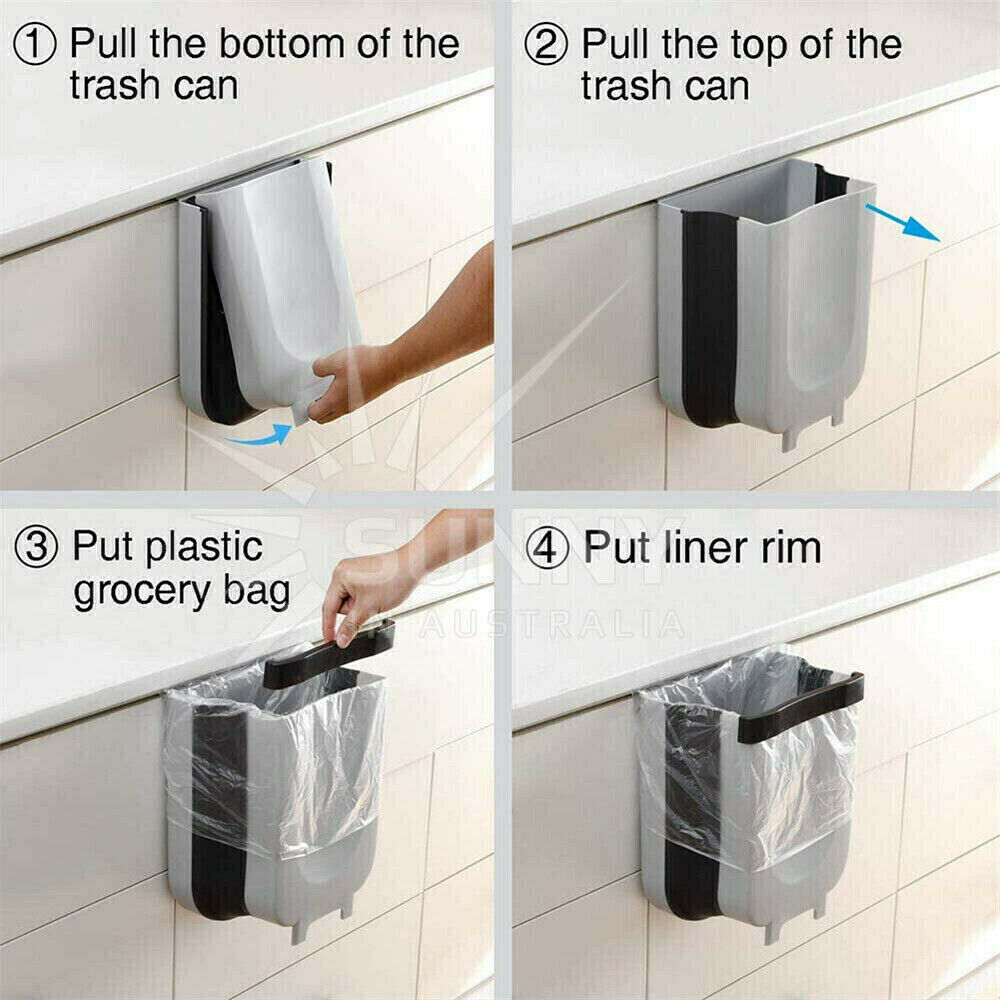 ① Pull the bottom of the trash can

② Pull the top of the trash can

③ Put plastic grocery bag

④ Put liner rim

SUNNY AUSTRALIA