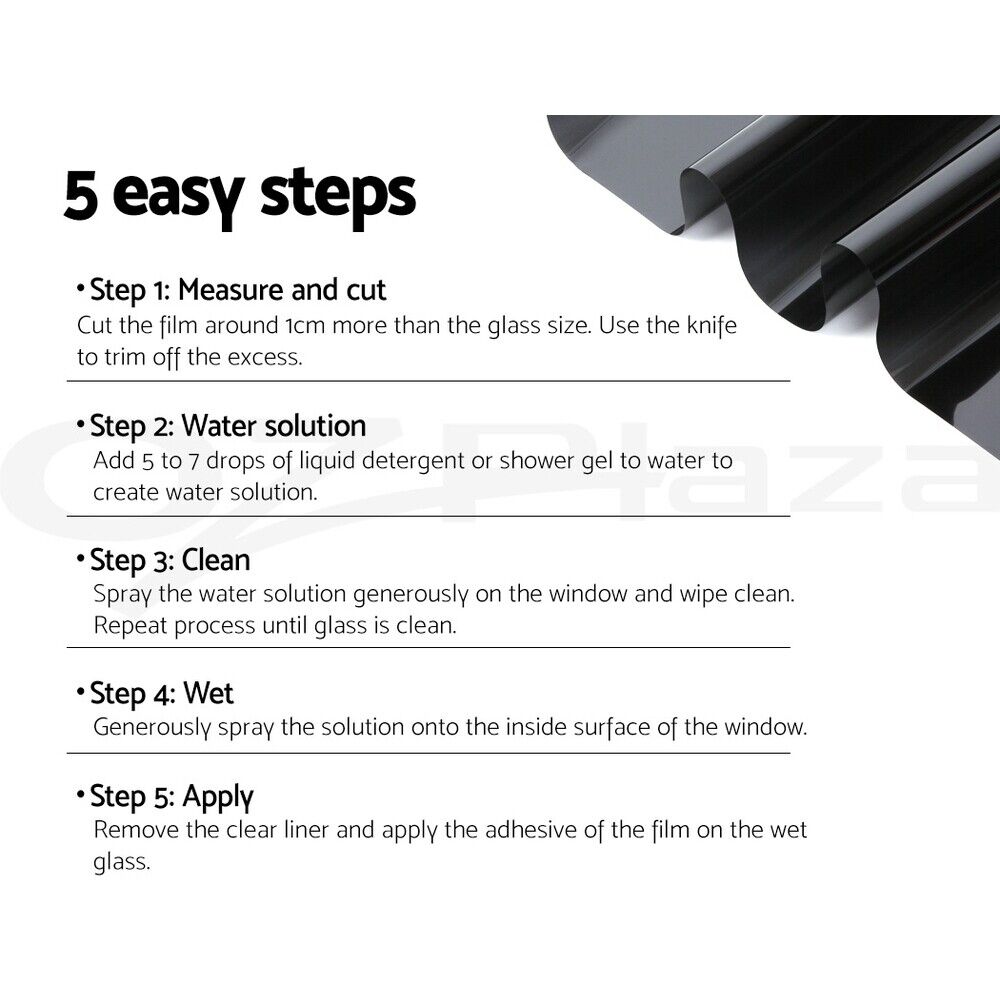 5 easy steps

• Step 1: Measure and cut
Cut the film around 1cm more than the glass size. Use the knife to trim off the excess.

• Step 2: Water solution
Add 5 to 7 drops of liquid detergent or shower gel to water to create water solution.

• Step 3: Clean
Spray the water solution generously on the window and wipe clean. Repeat process until glass is clean.

• Step 4: Wet
Generously spray the solution onto the inside surface of the window.

• Step 5: Apply
Remove the clear liner and apply the adhesive of the film on the wet glass.

OZPlaza