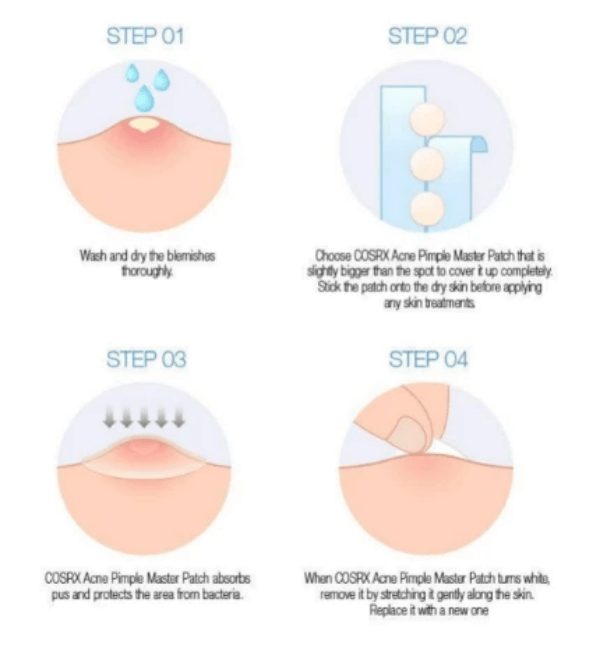 STEP 01

Wash and dry the blemishes thoroughly.

STEP 02

Choose COSRX Acne Pimple Master Patch that is slightly bigger than the spot to cover it up completely. Stick the patch onto the dry skin before applying any skin treatments.

STEP 03

COSRX Acne Pimple Master Patch absorbs pus and protects the area from bacteria.

STEP 04

When COSRX Acne Pimple Master Patch turns white, remove it by stretching it gently along the skin. Replace it with a new one