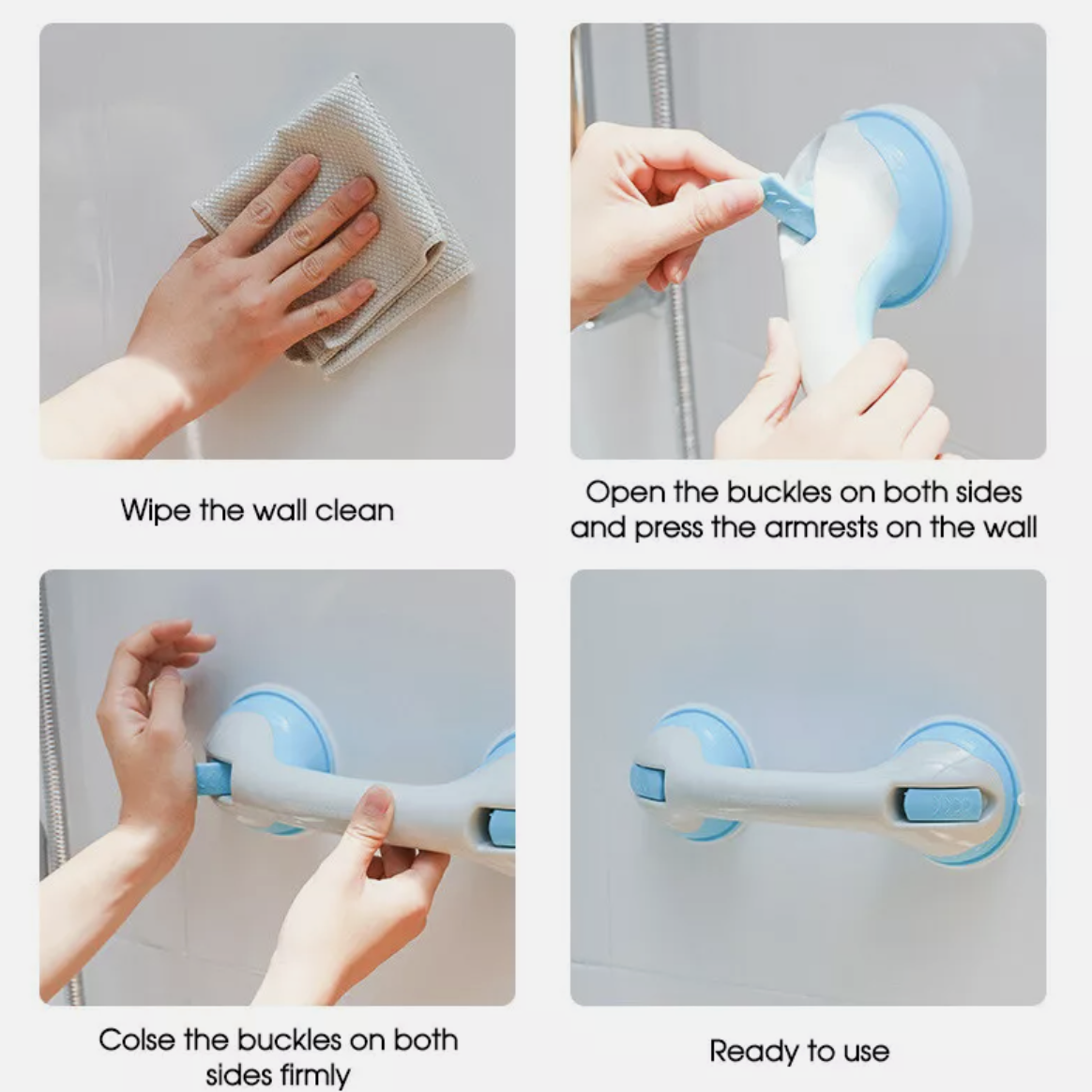 Wipe the wall clean

Open the buckles on both sides and press the armrests on the wall

Colse the buckles on both sides firmly

Ready to use