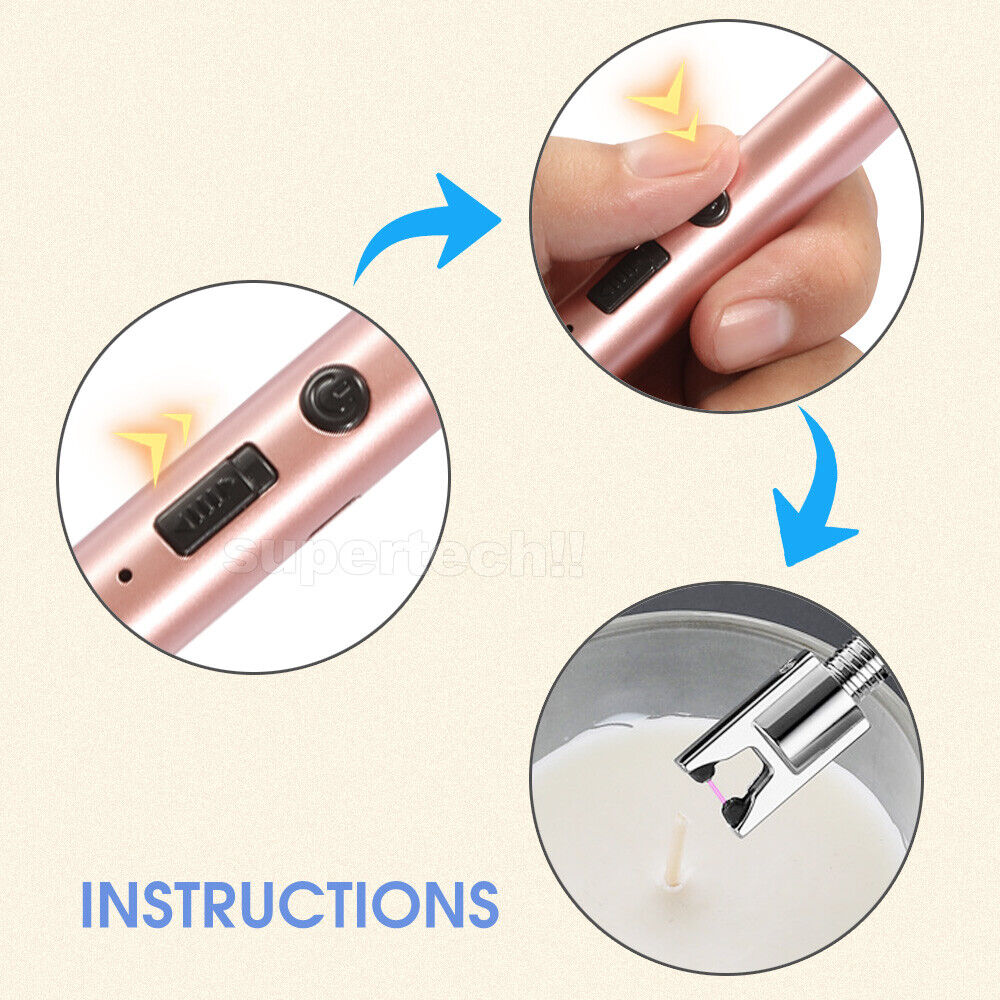 supertech!!

INSTRUCTIONS