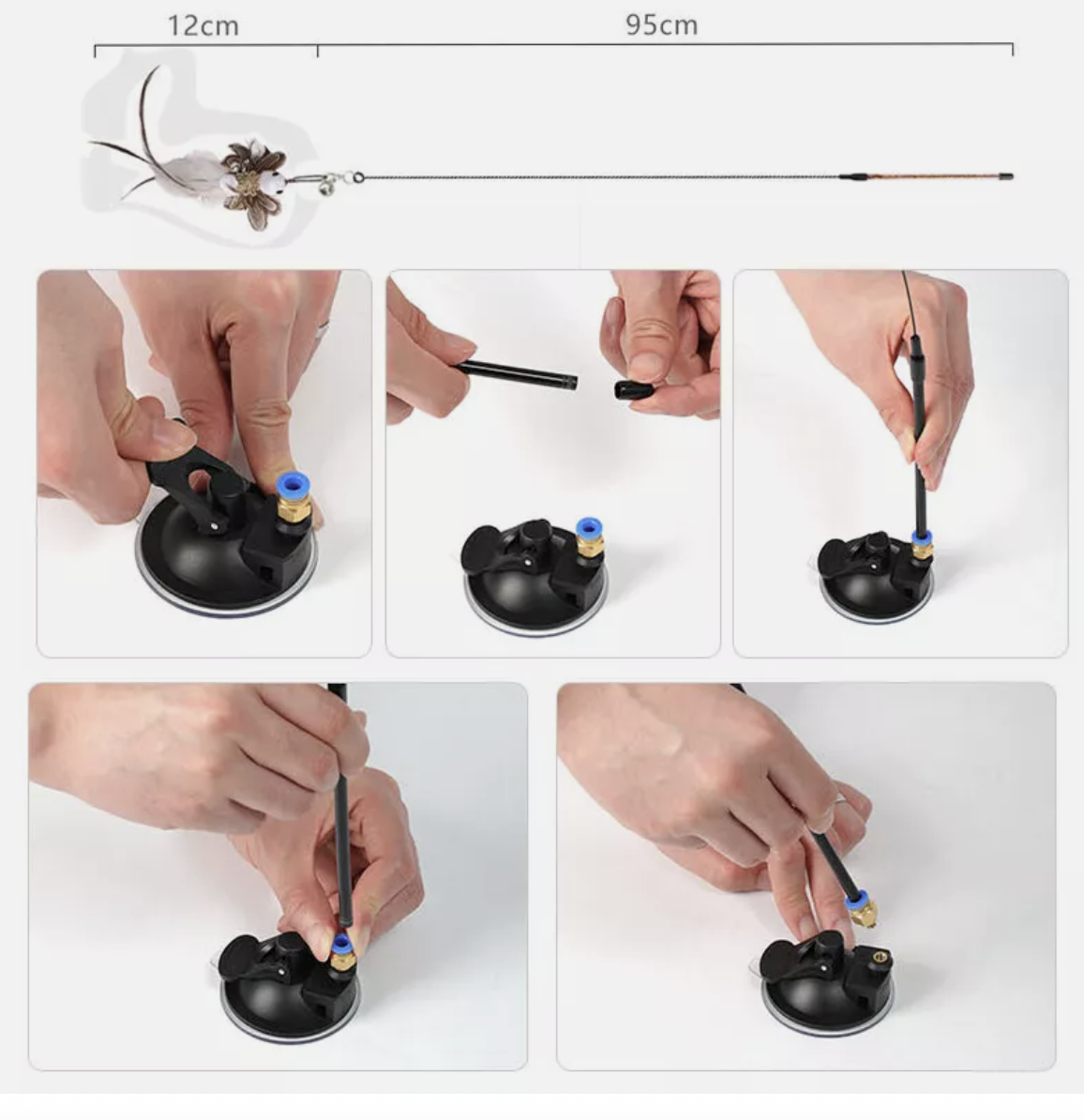 12cm

95cm