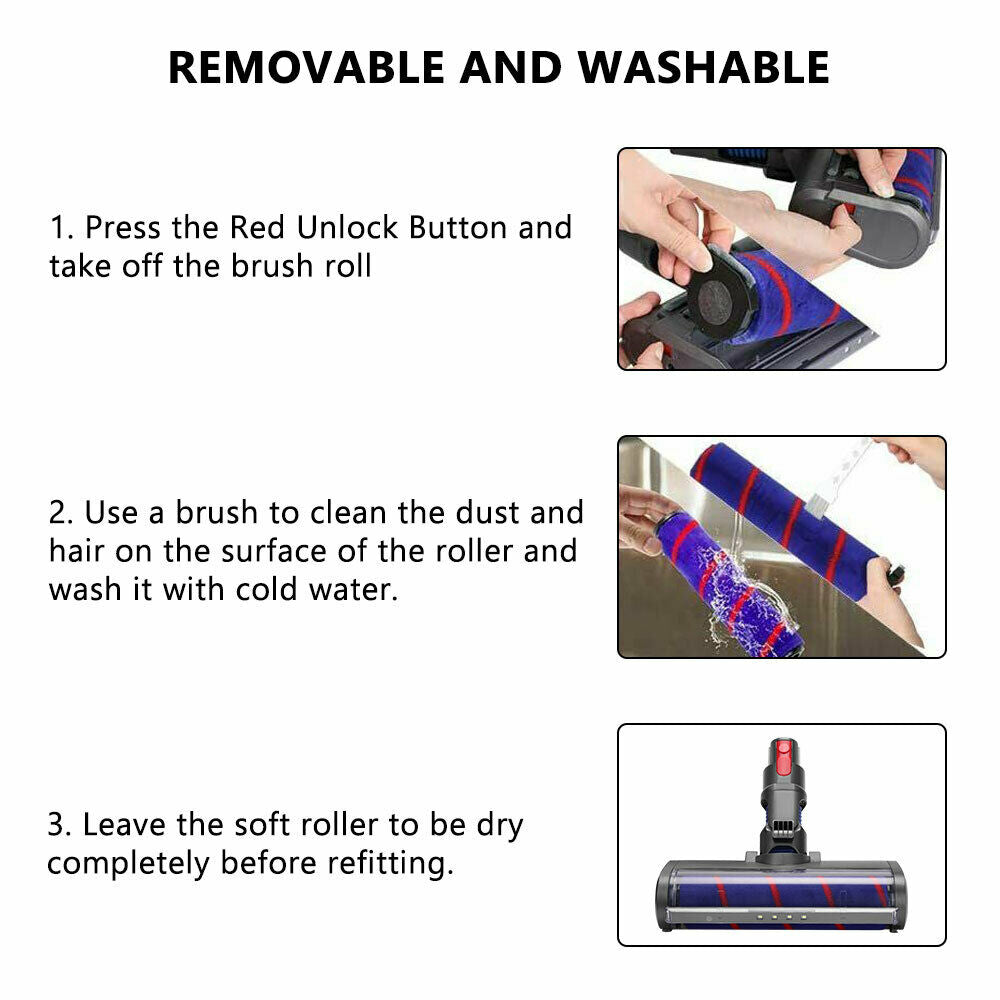 REMOVABLE AND WASHABLE

1. Press the Red Unlock Button and take off the brush roll

2. Use a brush to clean the dust and hair on the surface of the roller and wash it with cold water.

3. Leave the soft roller to be dry completely before refitting.