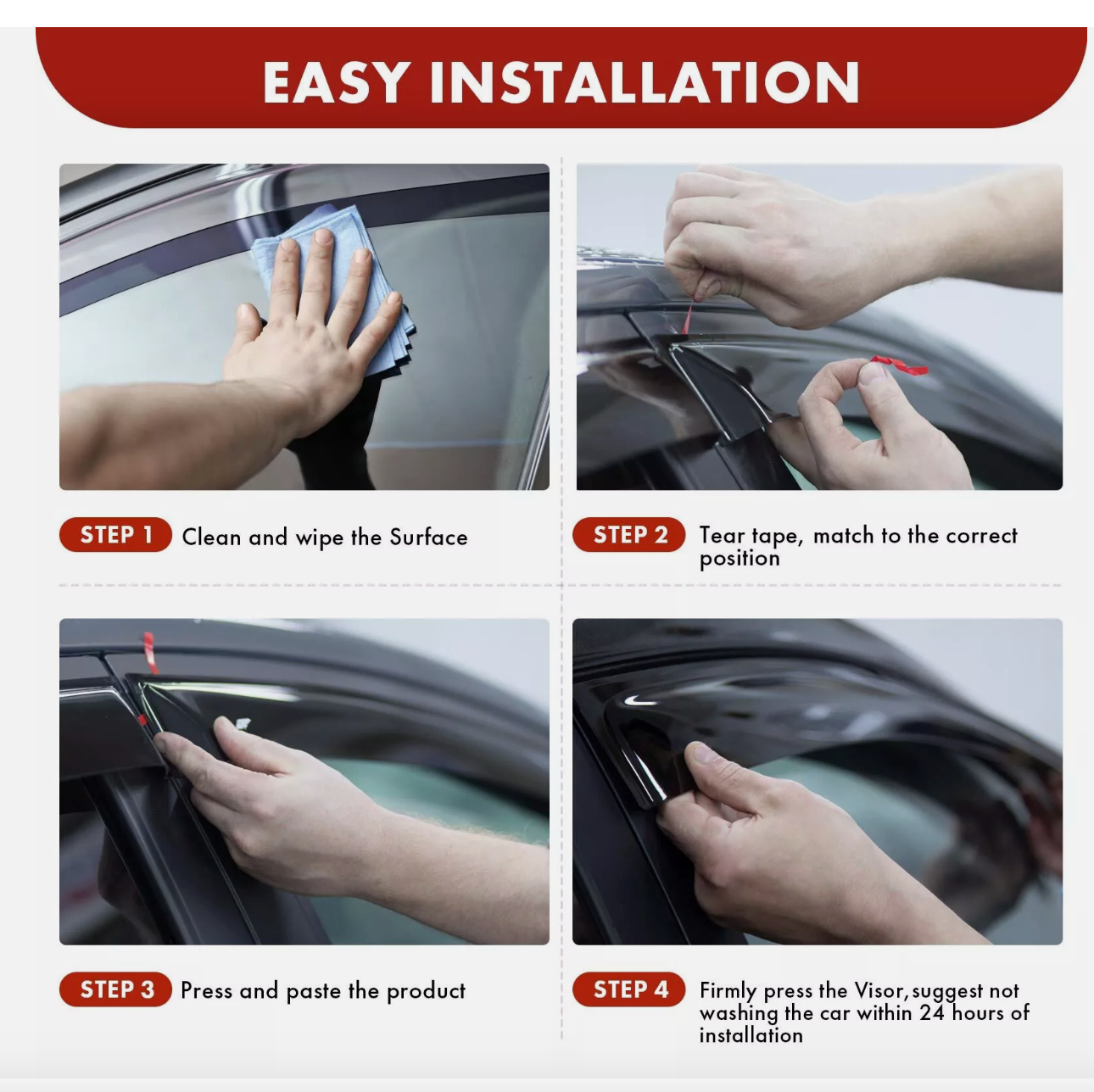 EASY INSTALLATION

STEP 1 Clean and wipe the Surface

STEP 2 Tear tape, match to the correct position

STEP 3 Press and paste the product

STEP 4 Firmly press the Visor, suggest not washing the car within 24 hours of installation