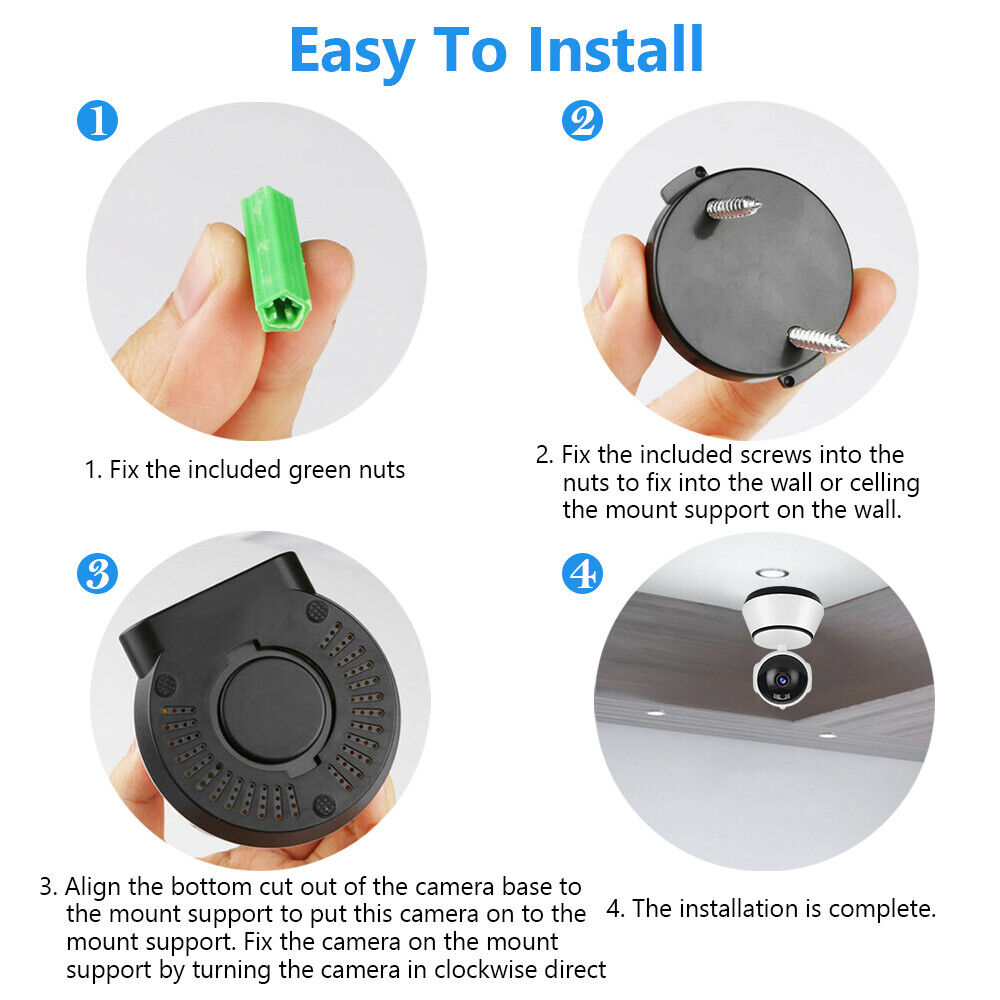 Easy To Install

1

1. Fix the included green nuts

2

2. Fix the included screws into the nuts to fix into the wall or celling the mount support on the wall.

3

3. Align the bottom cut out of the camera base to the mount support to put this camera on to the mount support. Fix the camera on the mount support by turning the camera in clockwise direct

4

4. The installation is complete.