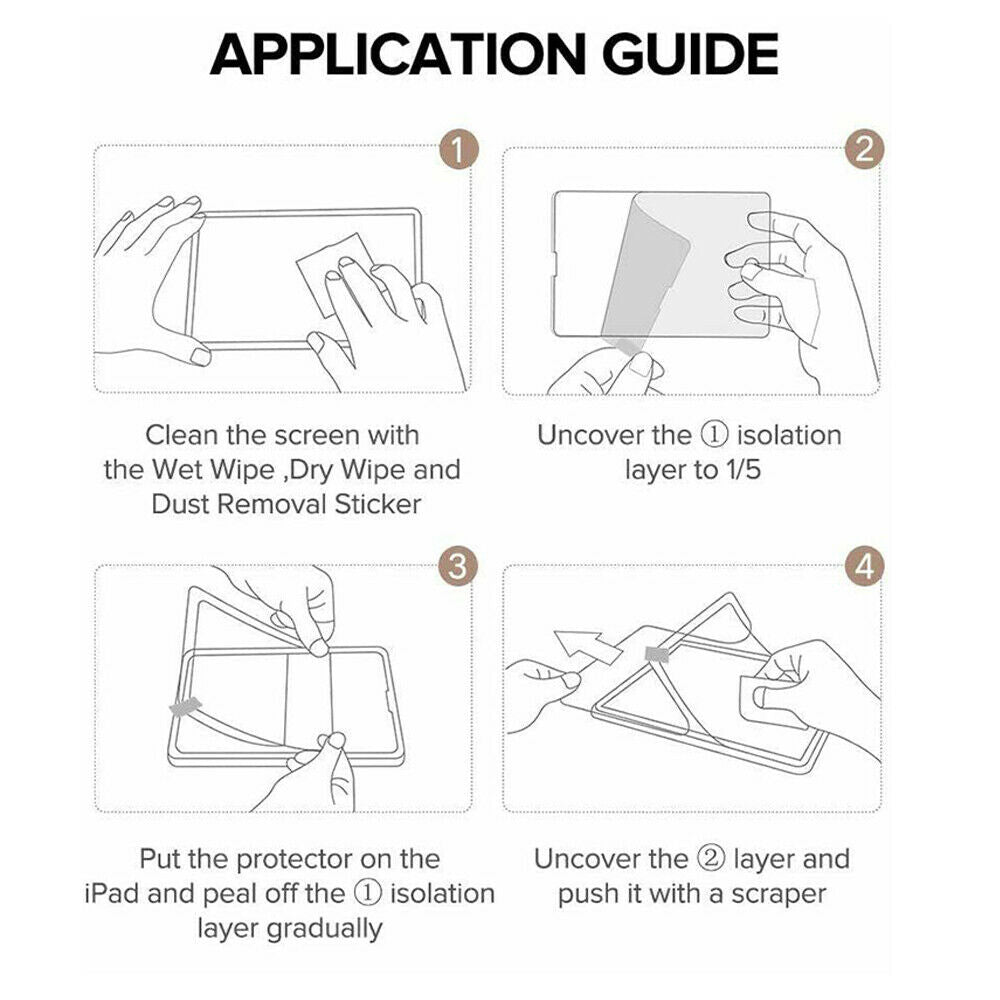 APPLICATION GUIDE

1

Clean the screen with the Wet Wipe ,Dry Wipe and Dust Removal Sticker

2

Uncover the ① isolation layer to 1/5

3

Put the protector on the iPad and peal off the ① isolation layer gradually

4

Uncover the ② layer and push it with a scraper