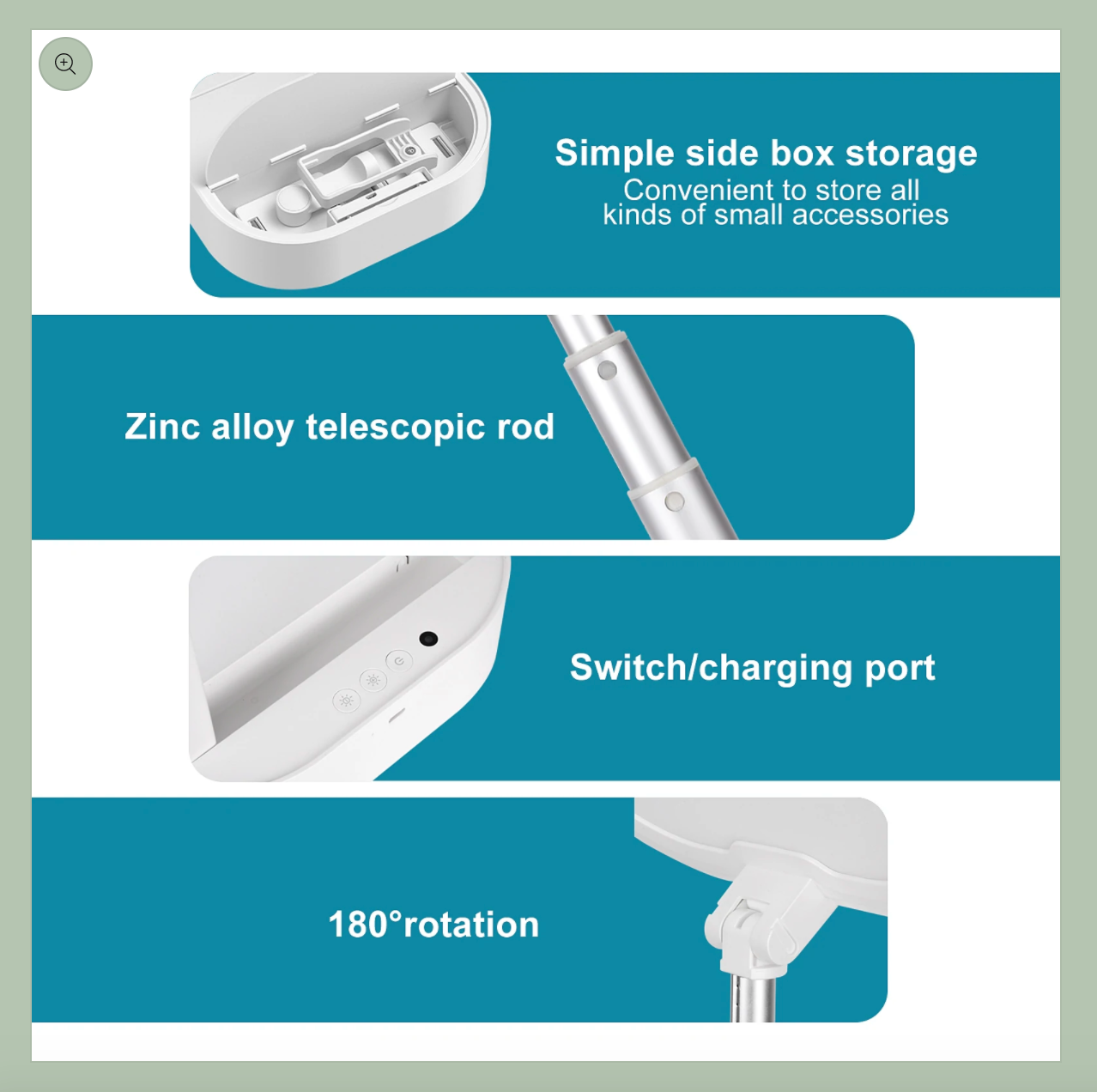 Simple side box storage
Convenient to store all kinds of small accessories

Zinc alloy telescopic rod

Switch/charging port

180°rotation