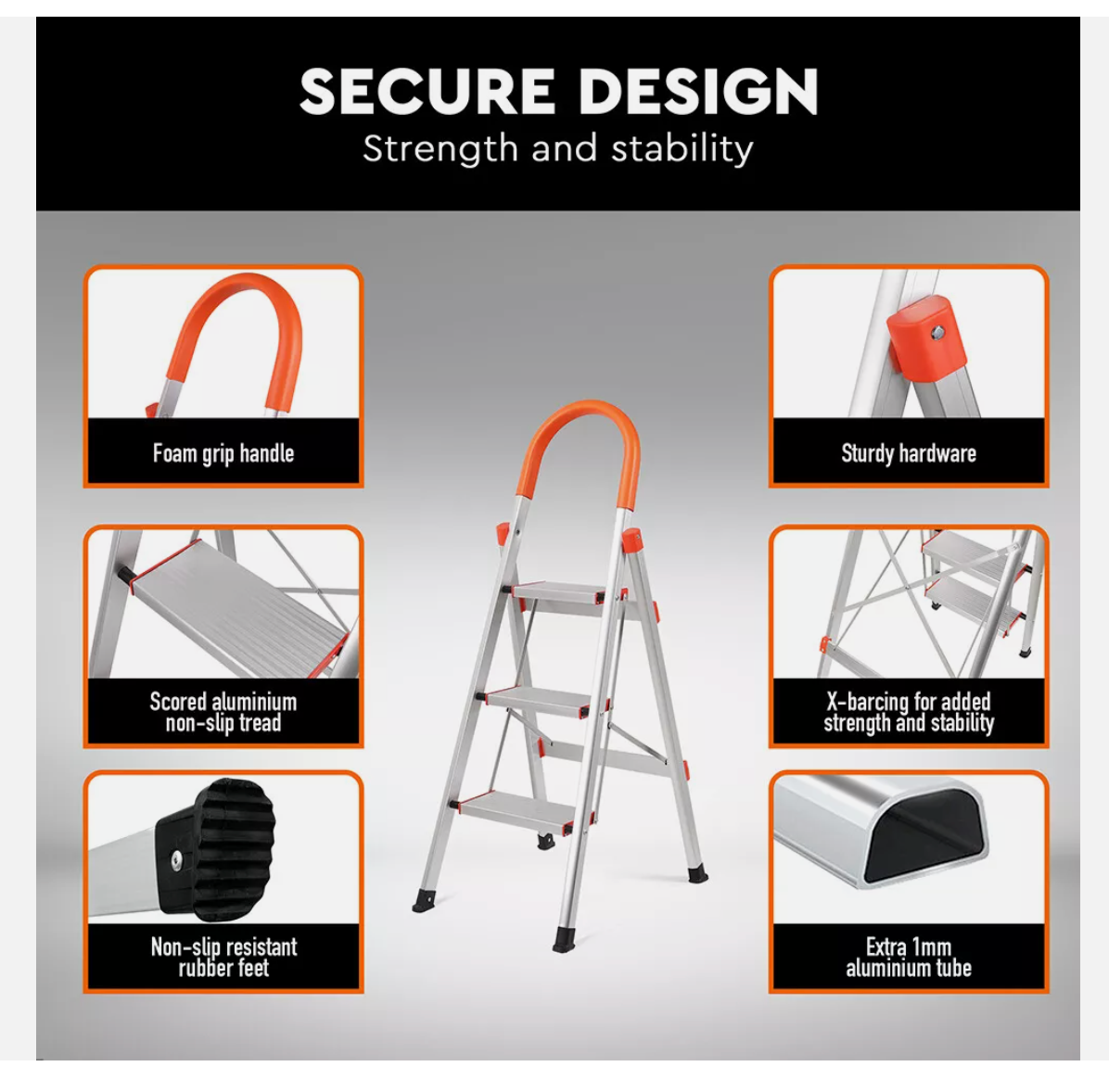 SECURE DESIGN
Strength and stability

Foam grip handle

Scored aluminium non-slip tread

Non-slip resistant rubber feet

Sturdy hardware

X-barcing for added strength and stability

Extra 1mm aluminium tube