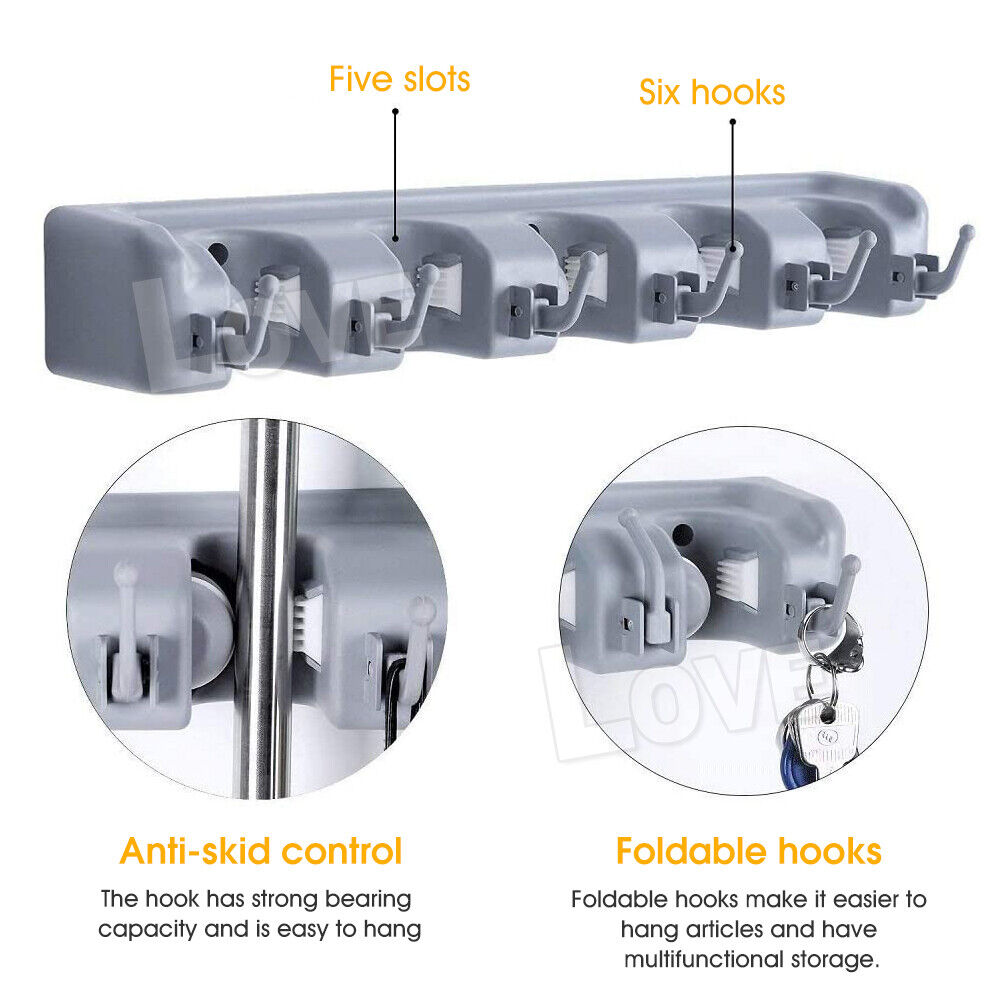 Five slots

Six hooks

LOVE

LOVE

Anti-skid control

The hook has strong bearing capacity and is easy to hang

Foldable hooks

Foldable hooks make it easier to hang articles and have multifunctional storage.