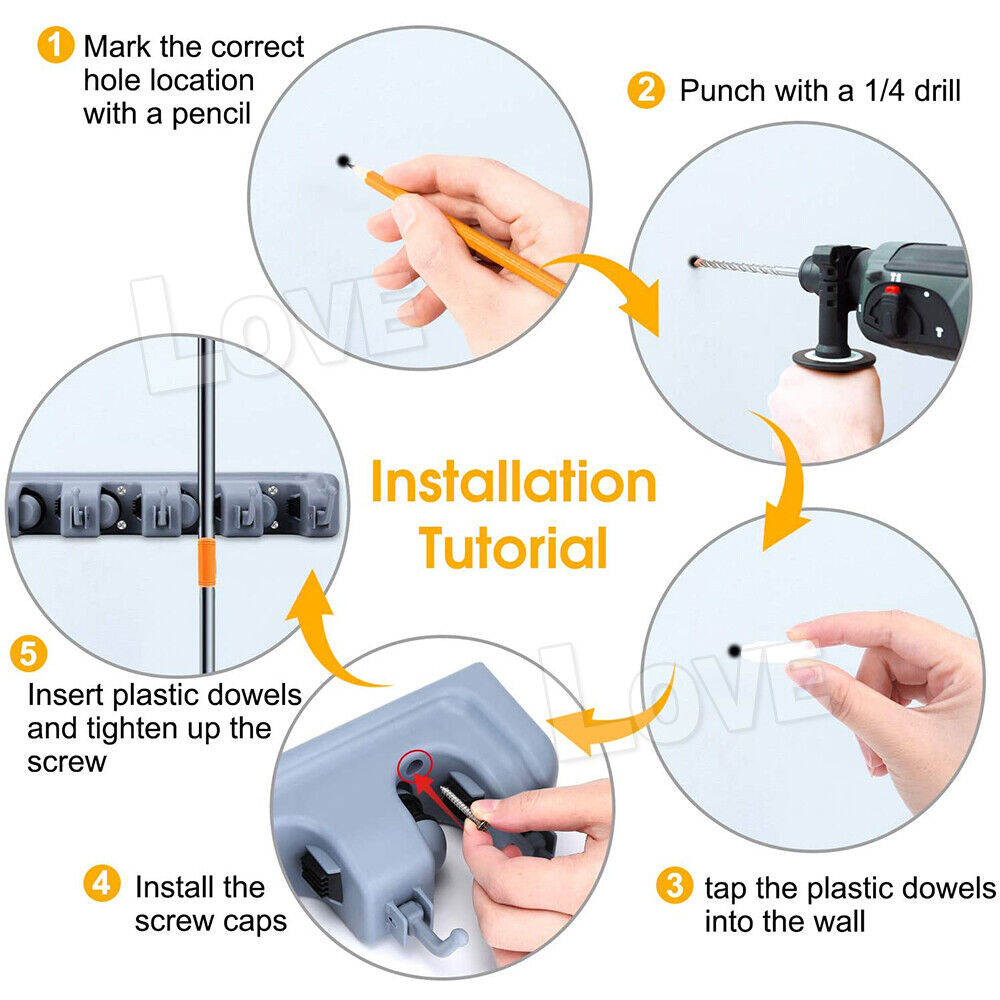 1 Mark the correct hole location with a pencil

2 Punch with a 1/4 drill

LOVE

Installation Tutorial

5 Insert plastic dowels and tighten up the screw

LOVE

4 Install the screw caps

3 tap the plastic dowels into the wall