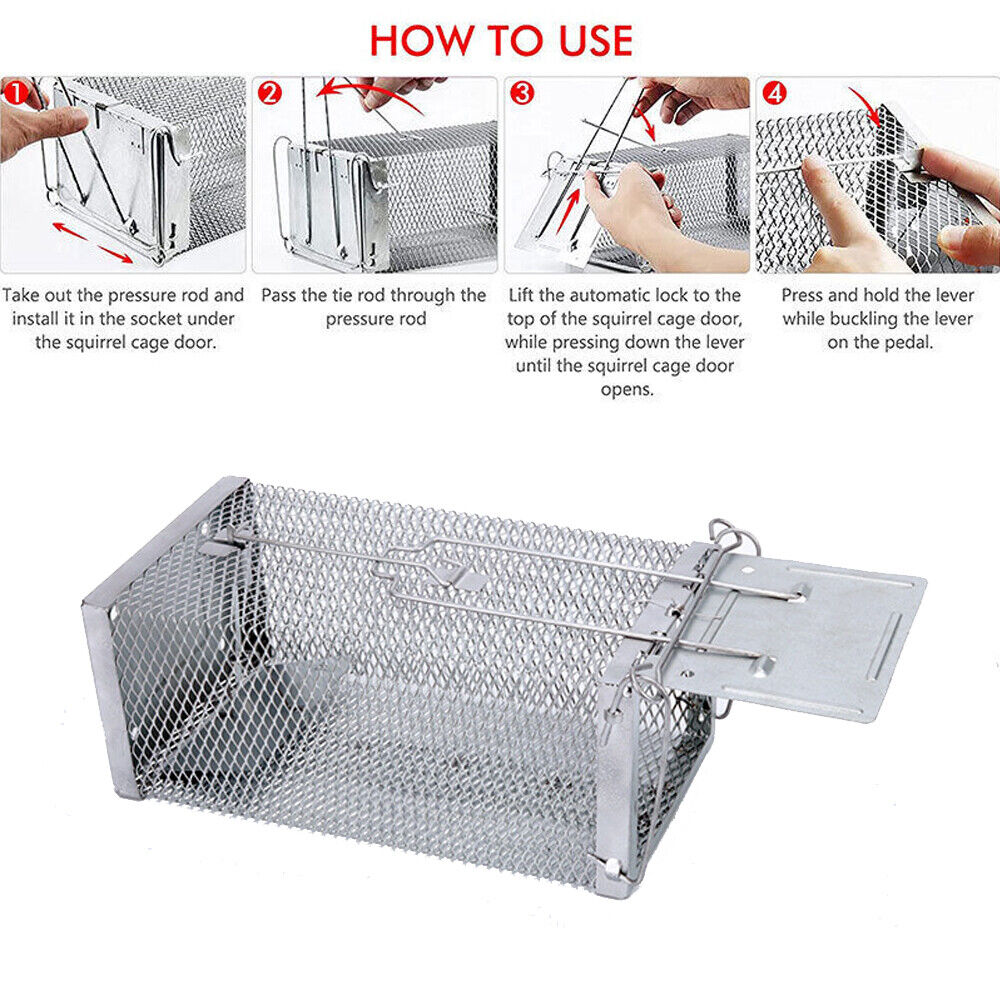 HOW TO USE

1

Take out the pressure rod and install it in the socket under the squirrel cage door.

2

Pass the tie rod through the pressure rod

3

Lift the automatic lock to the top of the squirrel cage door, while pressing down the lever until the squirrel cage door opens.

4

Press and hold the lever while buckling the lever on the pedal.