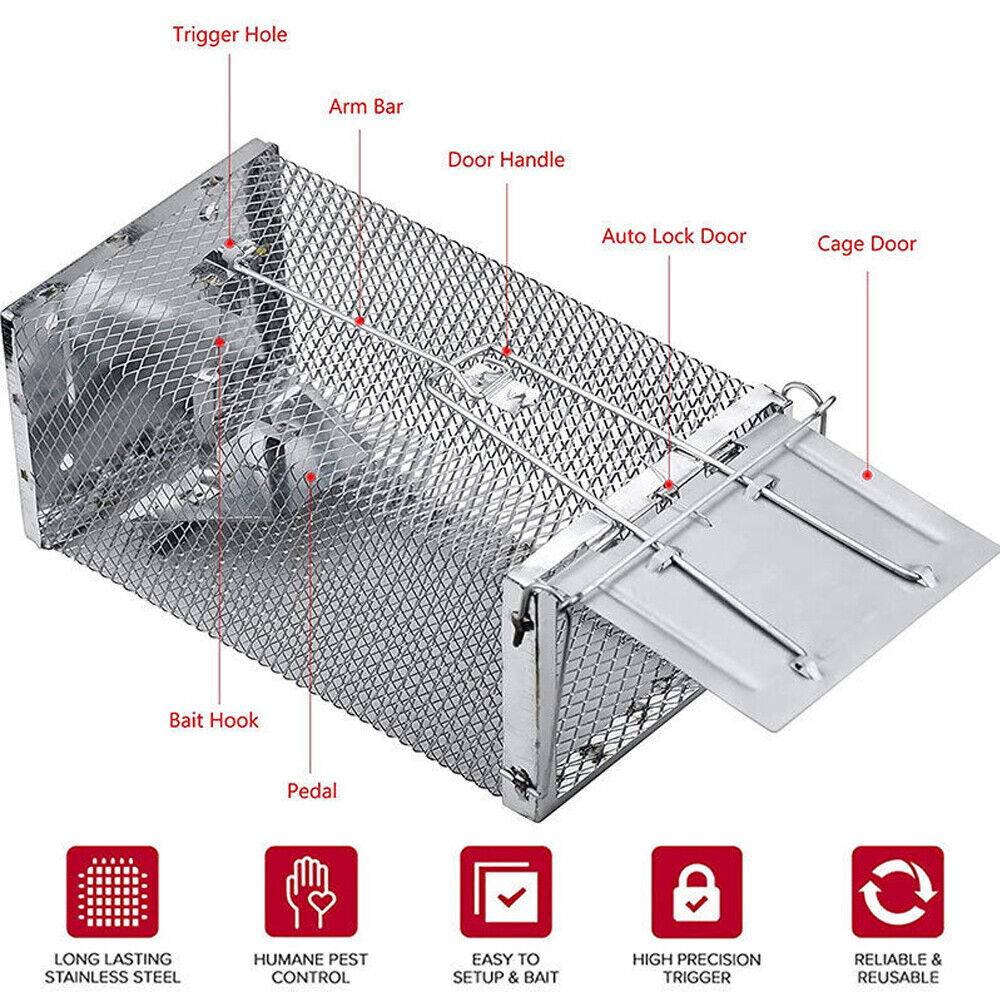 Trigger Hole

Arm Bar

Door Handle

Auto Lock Door

Cage Door

Bait Hook

Pedal

LONG LASTING STAINLESS STEEL

HUMANE PEST CONTROL

EASY TO SETUP & BAIT

HIGH PRECISION TRIGGER

RELIABLE & REUSABLE