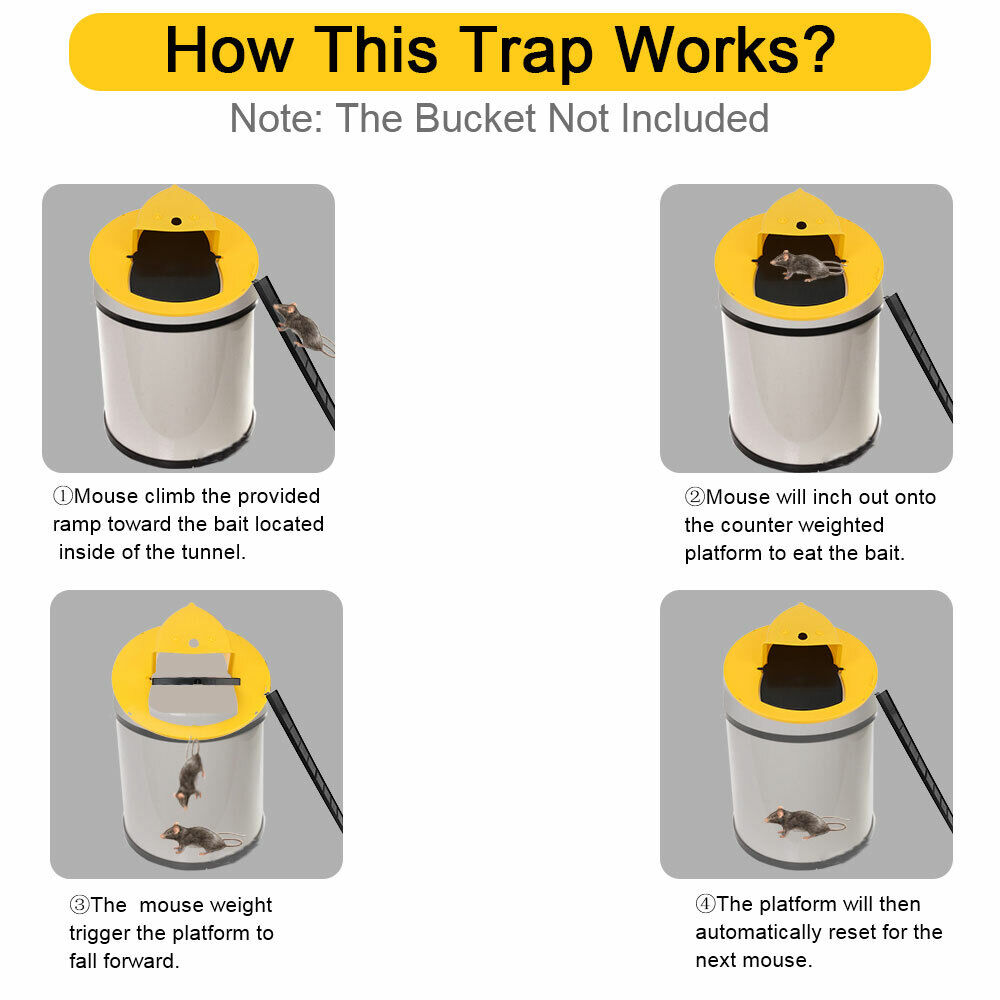 How This Trap Works?

Note: The Bucket Not Included

①Mouse climb the provided ramp toward the bait located inside of the tunnel.

②Mouse will inch out onto the counter weighted platform to eat the bait.

③The mouse weight trigger the platform to fall forward.

④The platform will then automatically reset for the next mouse.