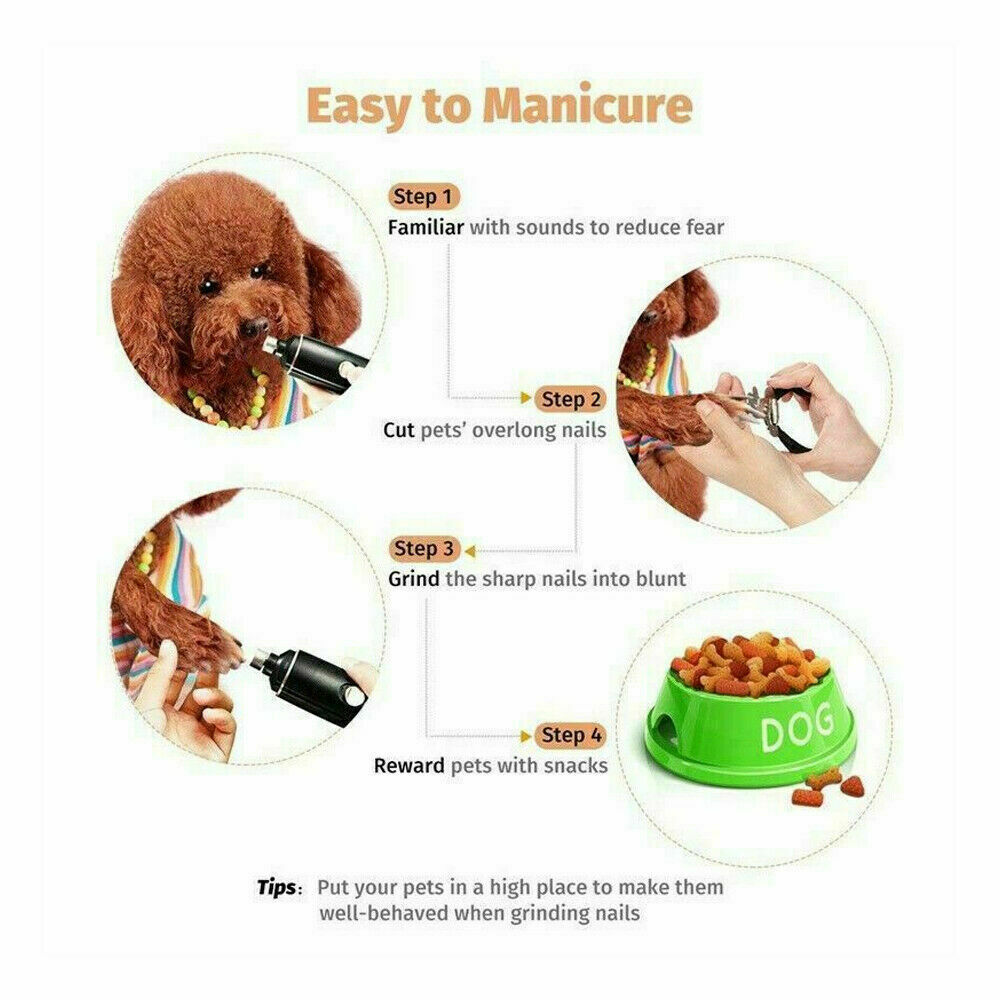 Easy to Manicure

Step 1
Familiar with sounds to reduce fear

Step 2
Cut pets' overlong nails

Step 3
Grind the sharp nails into blunt

Step 4
Reward pets with snacks

DOG

Tips: Put your pets in a high place to make them well-behaved when grinding nails