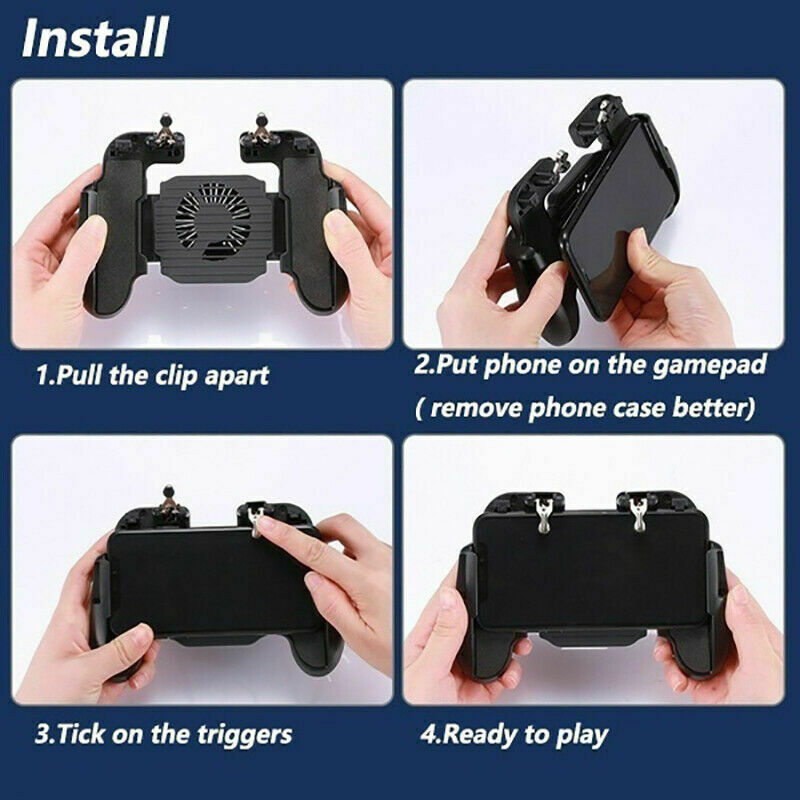 Install

1.Pull the clip apart

2.Put phone on the gamepad ( remove phone case better)

3.Tick on the triggers

4.Ready to play