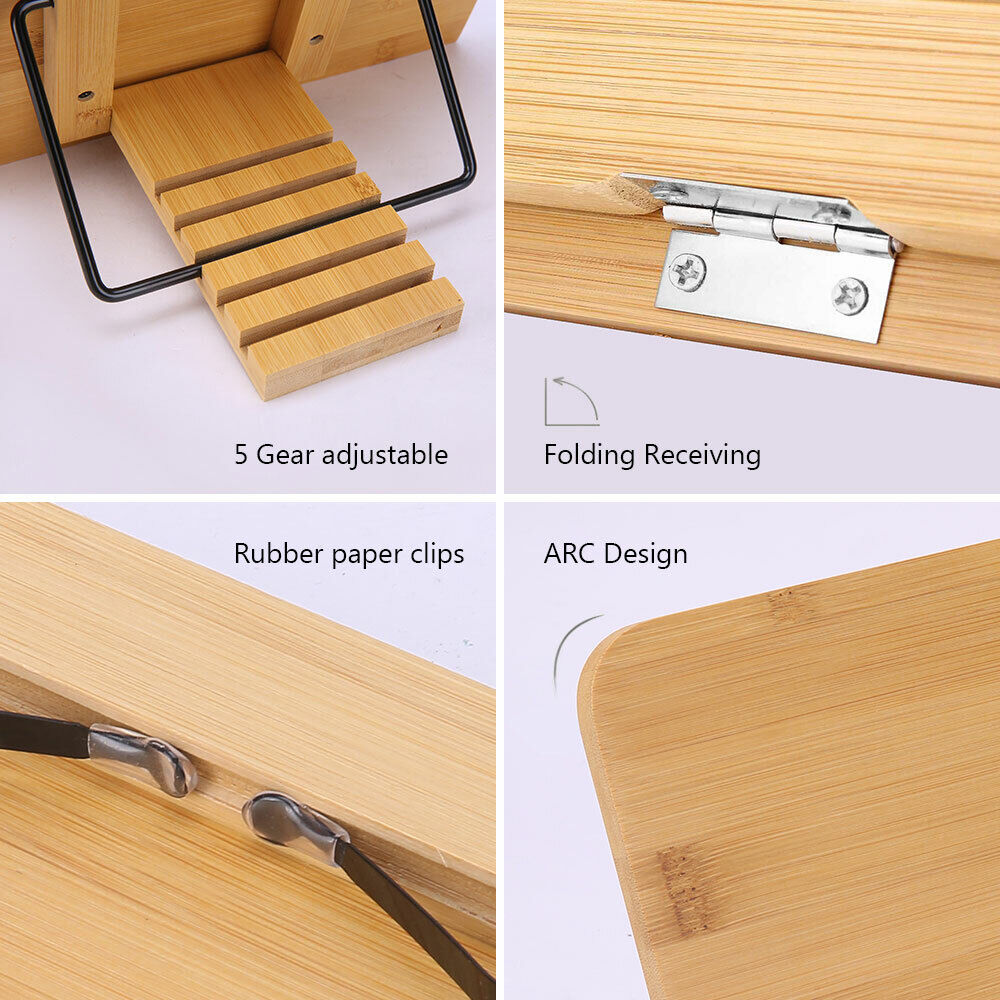 5 Gear adjustable

Folding Receiving

Rubber paper clips

ARC Design