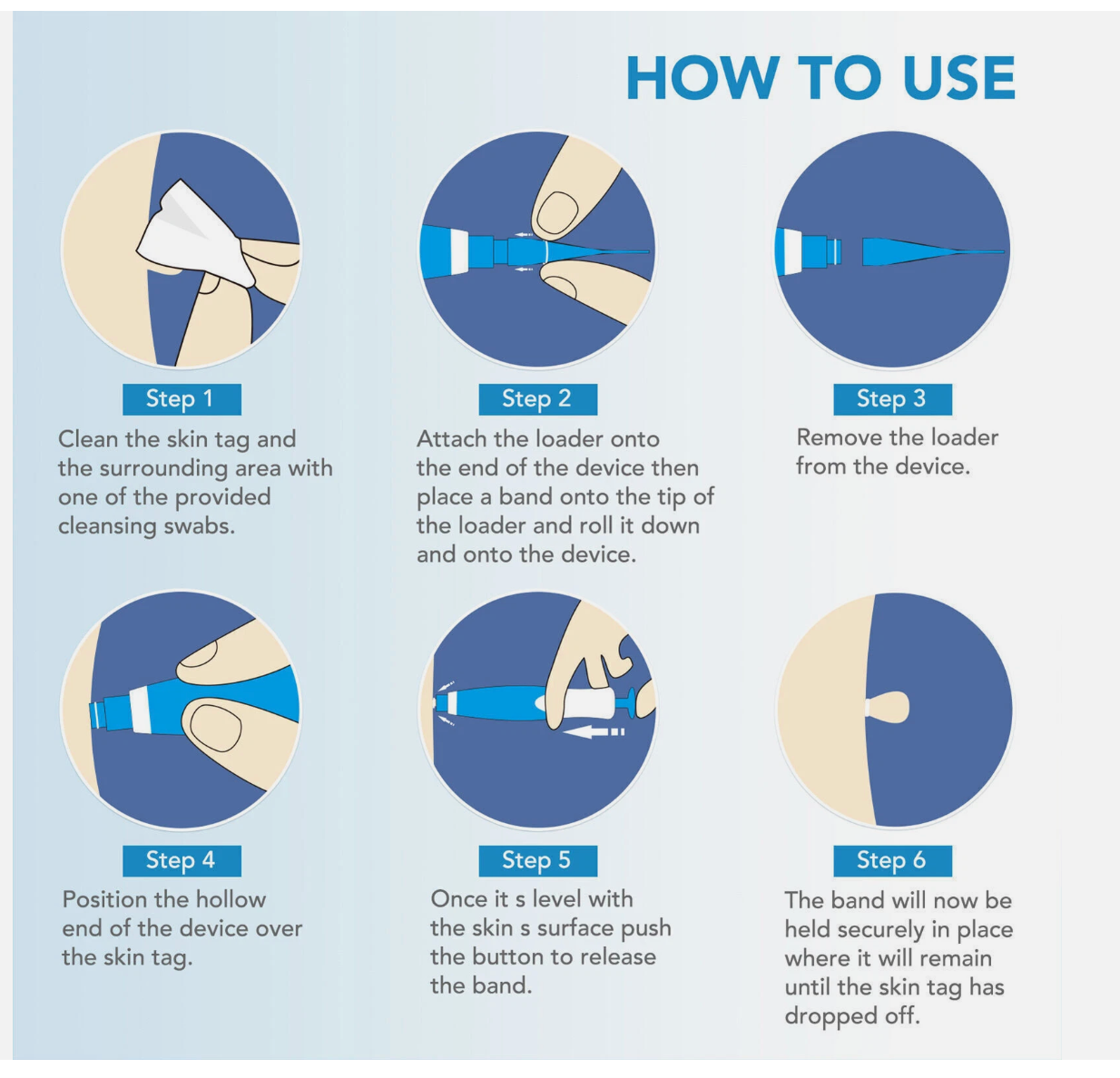 HOW TO USE

Step 1
Clean the skin tag and the surrounding area with one of the provided cleansing swabs.

Step 2
Attach the loader onto the end of the device then place a band onto the tip of the loader and roll it down and onto the device.

Step 3
Remove the loader from the device.

Step 4
Position the hollow end of the device over the skin tag.

Step 5
Once it s level with the skin s surface push the button to release the band.

Step 6
The band will now be held securely in place where it will remain until the skin tag has dropped off.